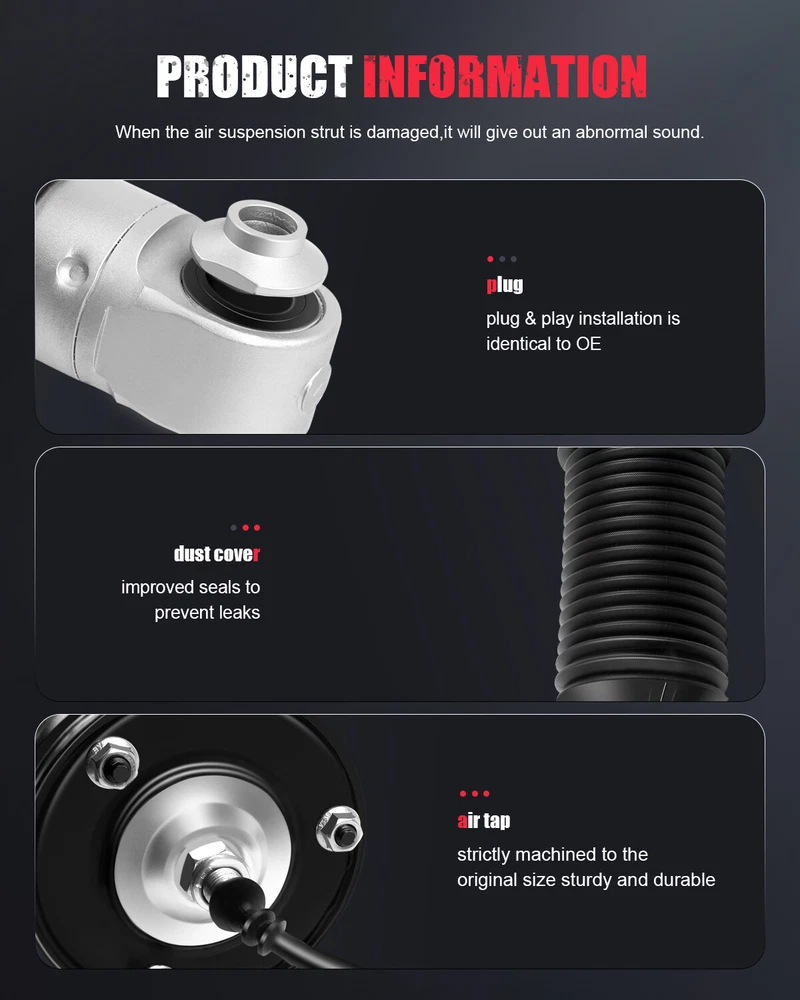 PRODUCT INFORMATION

When the air suspension strut is damaged,it will give out an abnormal sound.

plug

plug & play installation is identical to OE

dust cover

improved seals to prevent leaks

air tap

strictly machined to the original size sturdy and durable