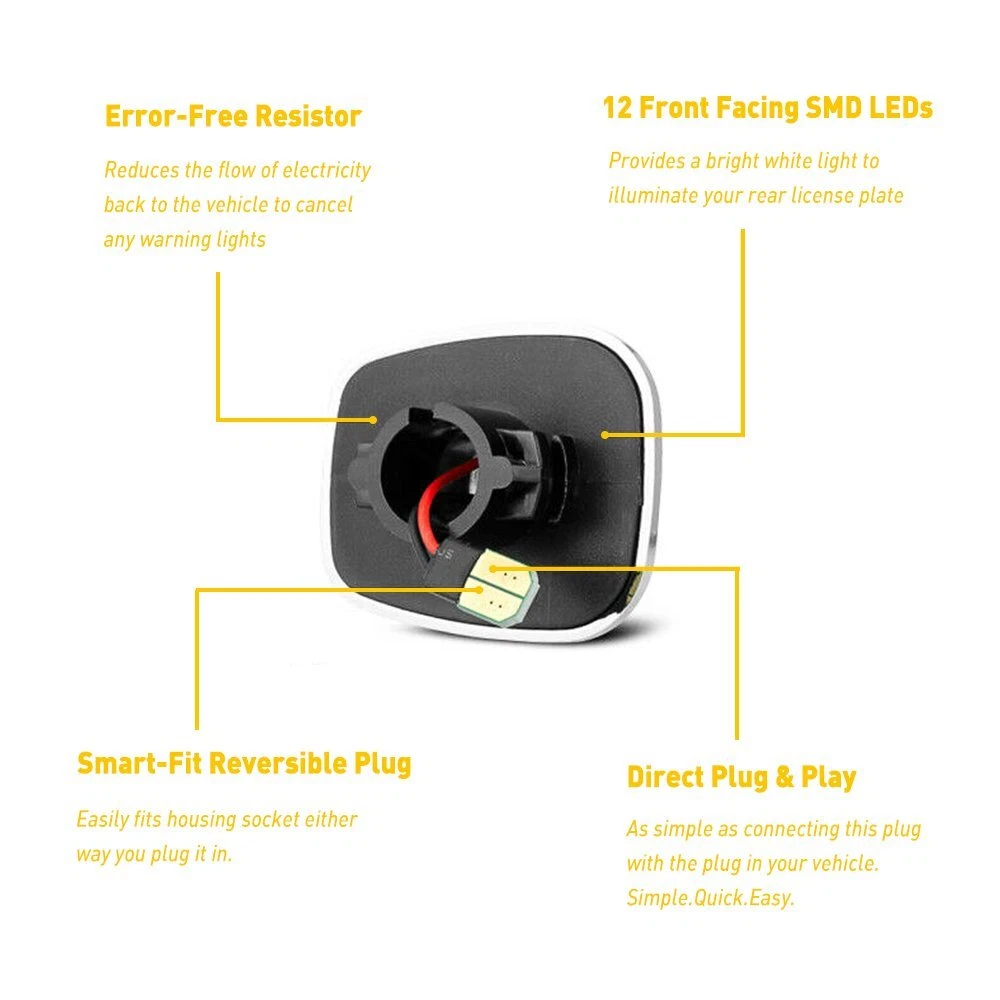 Error-Free Resistor

Reduces the flow of electricity back to the vehicle to cancel any warning lights

12 Front Facing SMD LEDs

Provides a bright white light to illuminate your rear license plate

Smart-Fit Reversible Plug

Easily fits housing socket either way you plug it in.

Direct Plug & Play

As simple as connecting this plug with the plug in your vehicle. Simple.Quick.Easy.