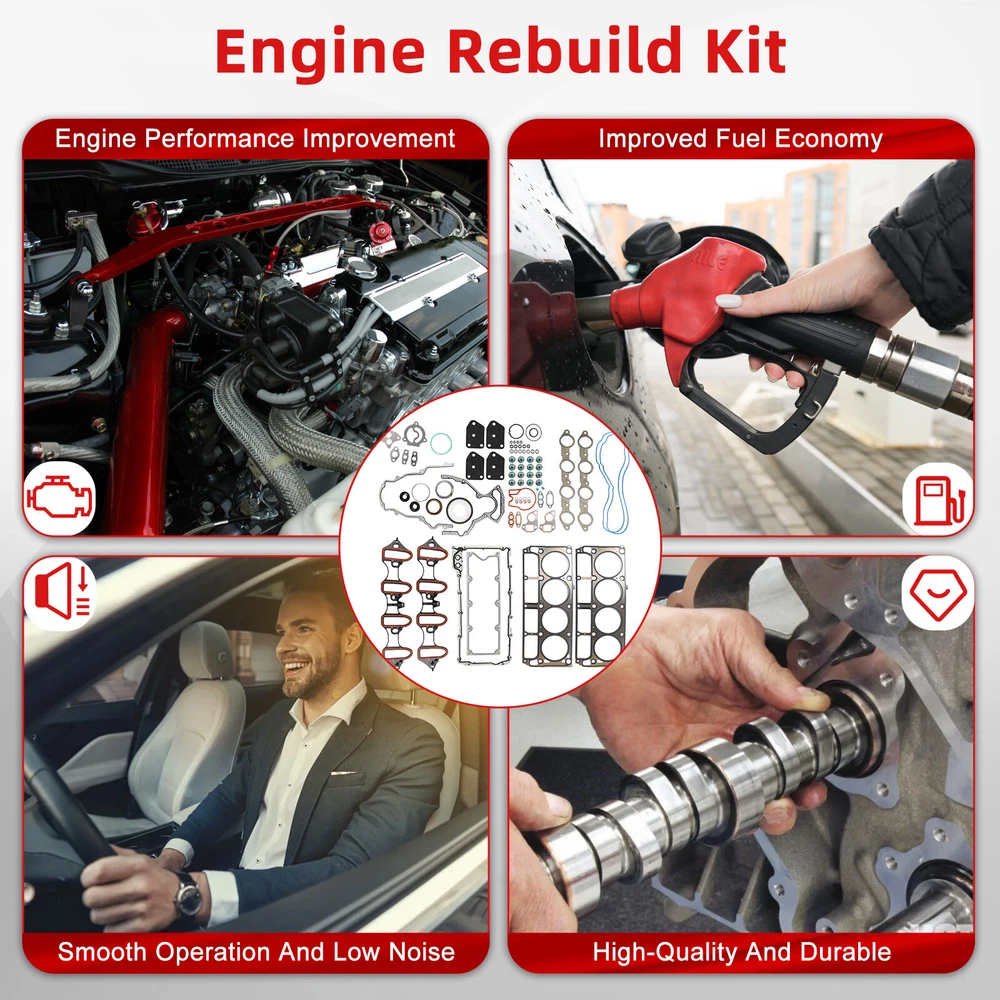 Engine Rebuild Kit

Engine Performance Improvement

Improved Fuel Economy

Smooth Operation And Low Noise

High-Quality And Durable