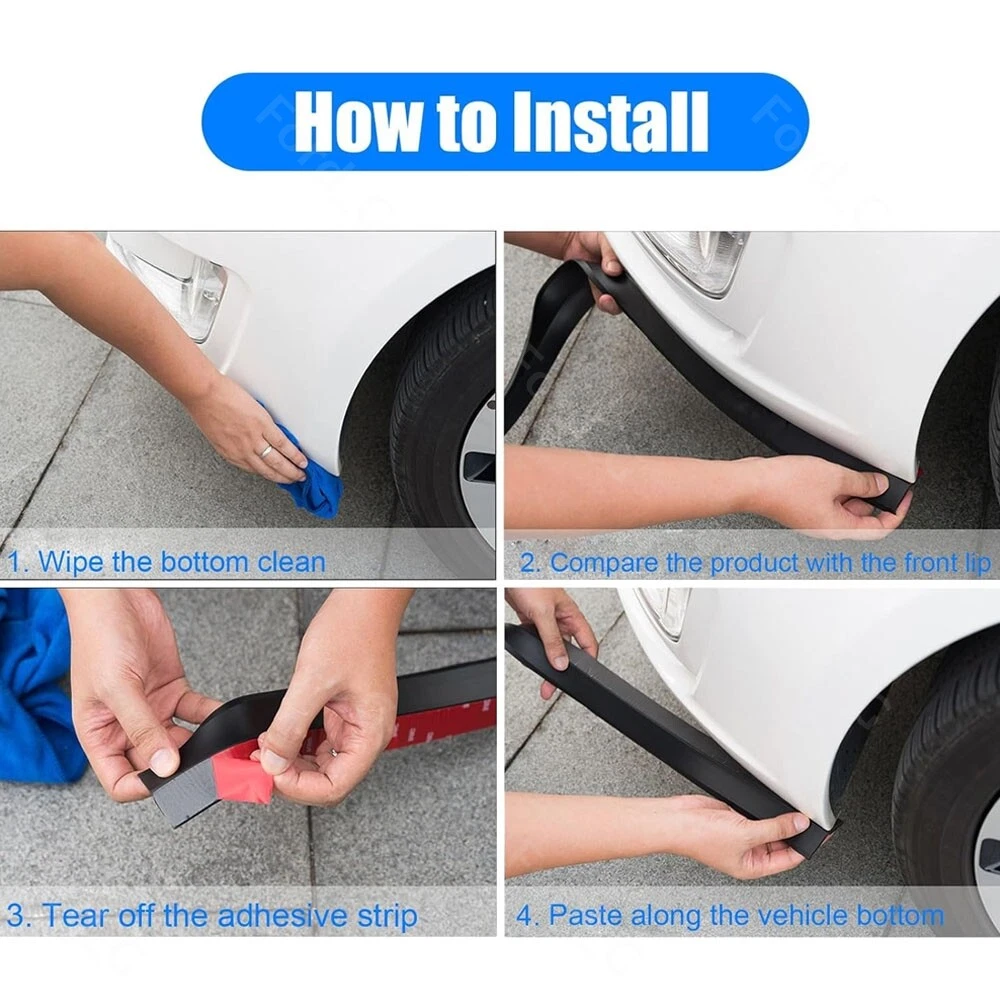 How to Install

1. Wipe the bottom clean

2. Compare the product with the front lip

3. Tear off the adhesive strip

4. Paste along the vehicle bottom