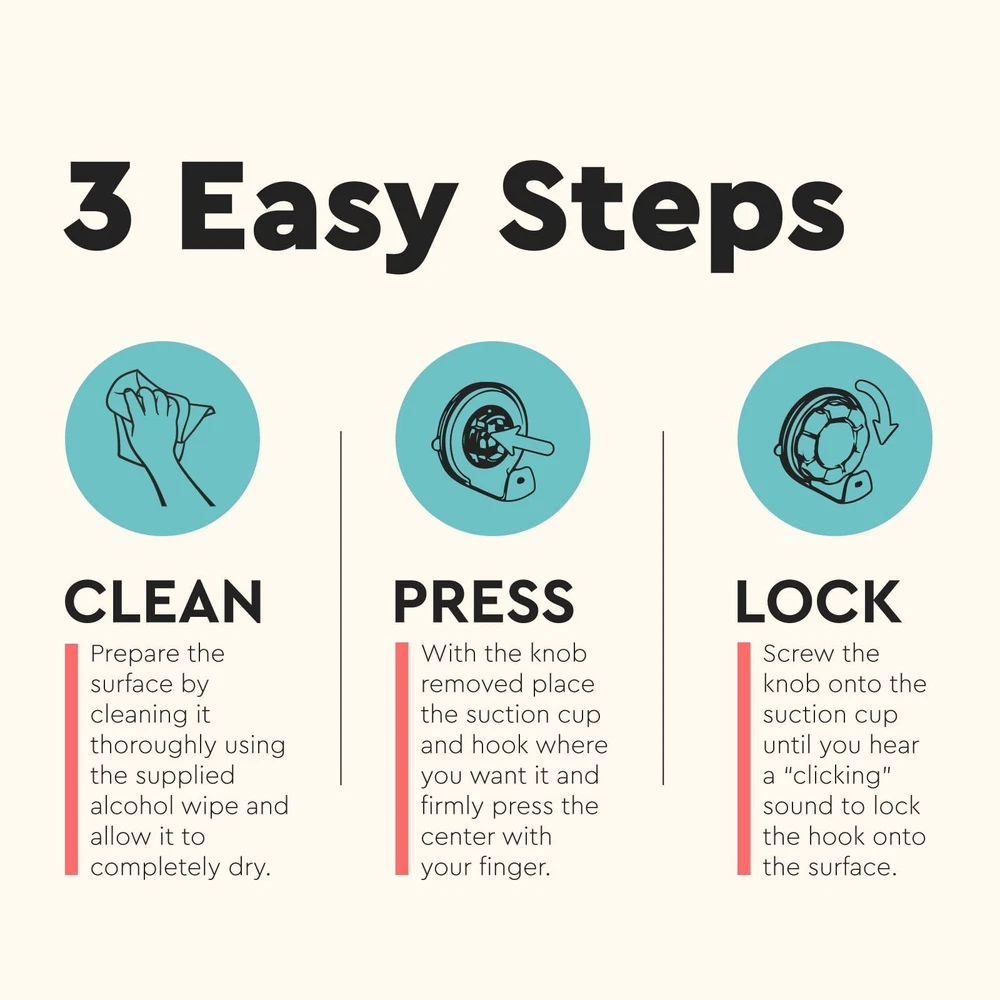 3 Easy Steps

CLEAN
Prepare the surface by cleaning it thoroughly using the supplied alcohol wipe and allow it to completely dry.

PRESS
With the knob removed place the suction cup and hook where you want it and firmly press the center with your finger.

LOCK
Screw the knob onto the suction cup until you hear a "clicking" sound to lock the hook onto the surface.