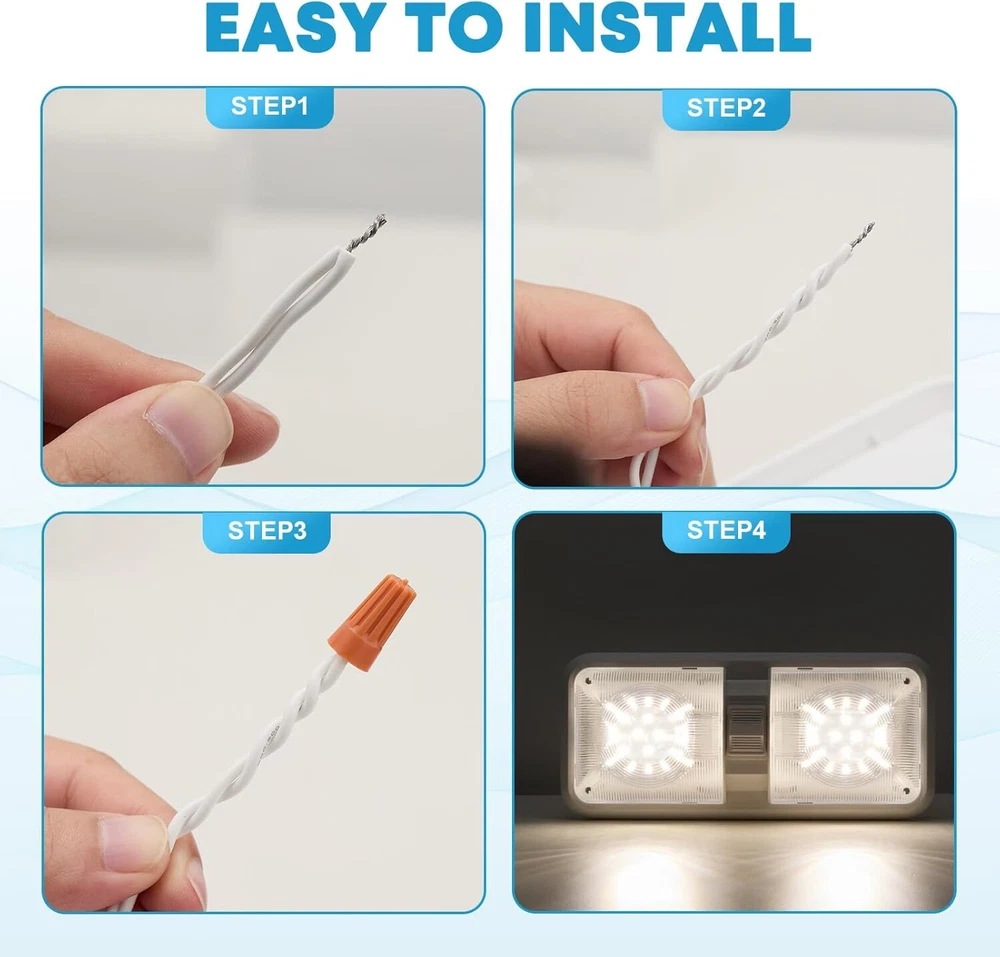 EASY TO INSTALL

STEP1

STEP2

STEP3

STEP4