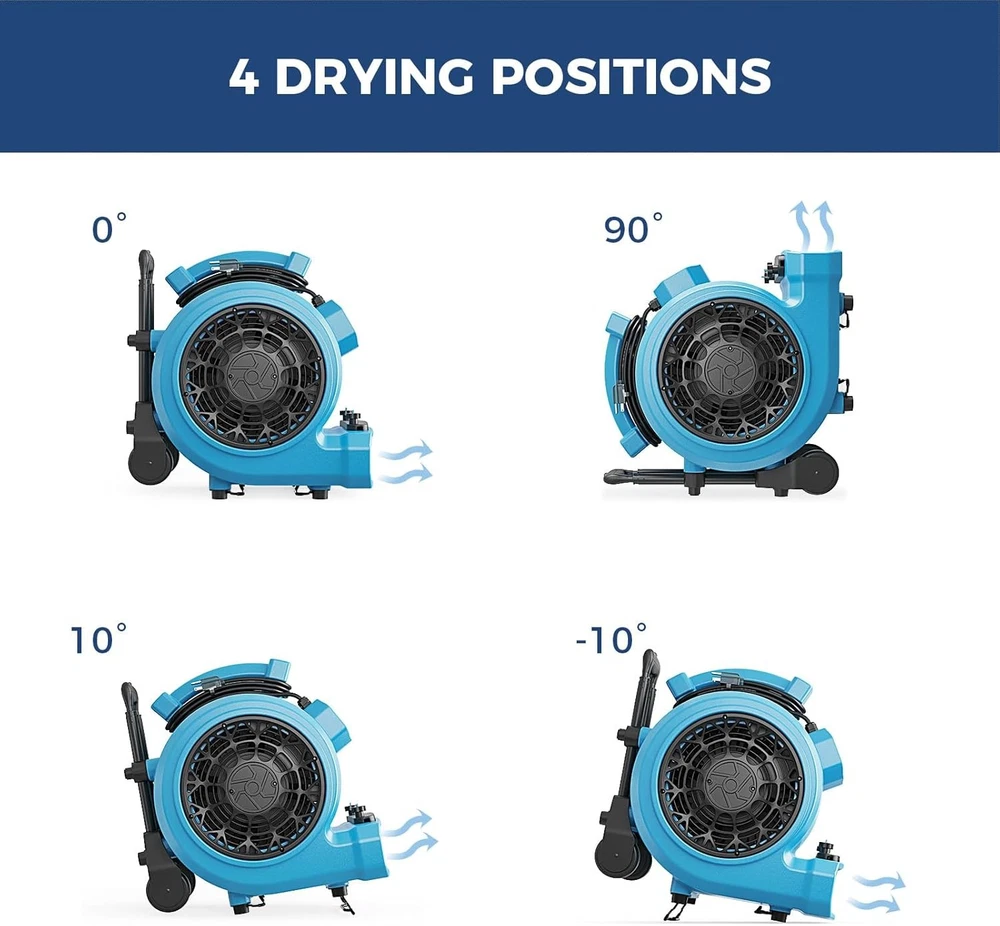 4 DRYING POSITIONS

0°

90°

10°

-10°