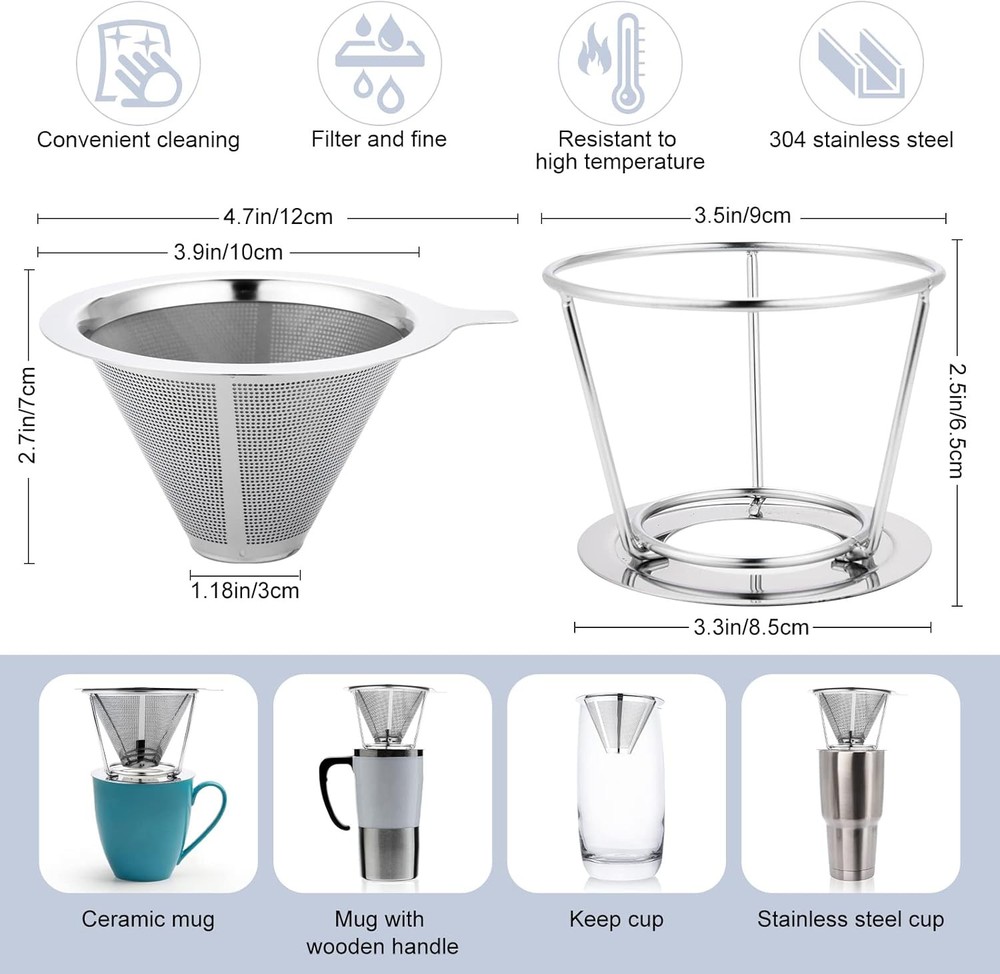 Convenient cleaning

Filter and fine

Resistant to high temperature

304 stainless steel

4.7in/12cm

3.9in/10cm

2.7in/7cm

1.18in/3cm

3.5in/9cm

2.5in/6.5cm

3.3in/8.5cm

Ceramic mug

Mug with wooden handle

Keep cup

Stainless steel cup