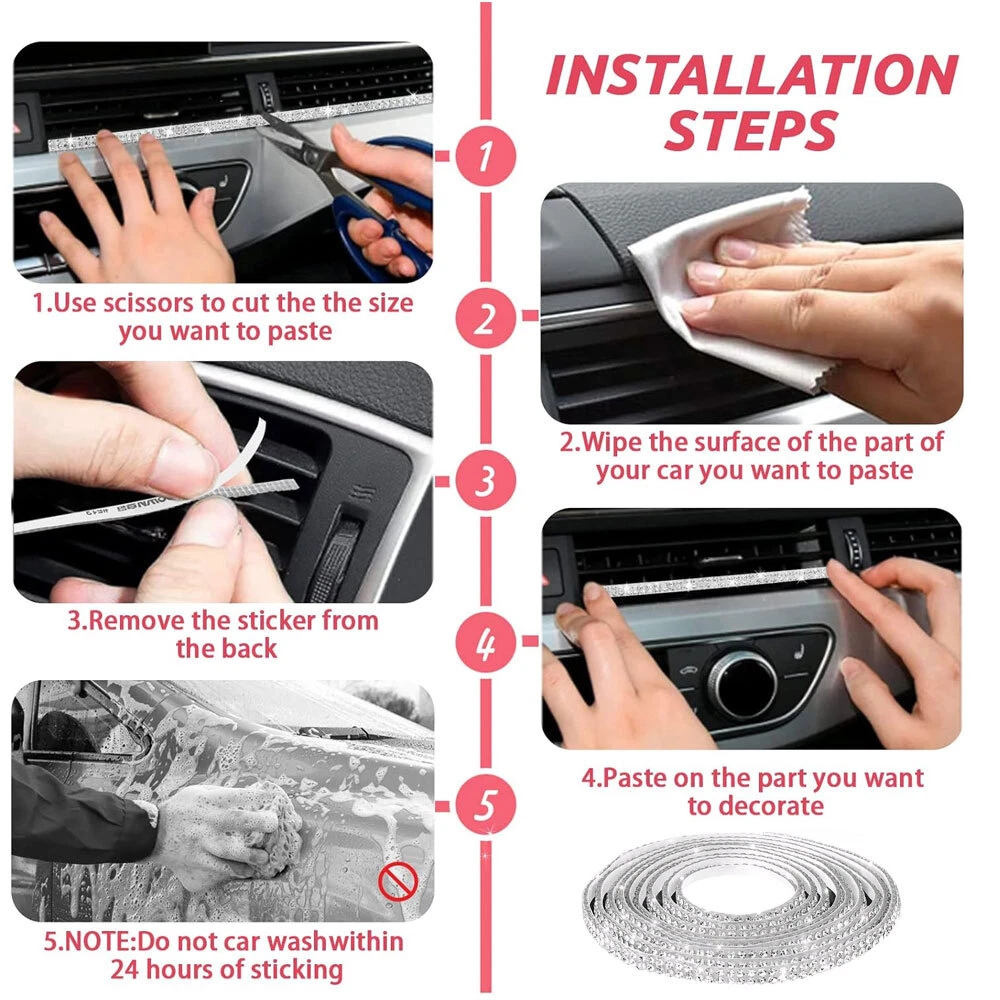 INSTALLATION STEPS

1

1.Use scissors to cut the the size you want to paste

2

2.Wipe the surface of the part of your car you want to paste

3

3.Remove the sticker from the back

4

4.Paste on the part you want to decorate

5

5.NOTE:Do not car washwithin 24 hours of sticking