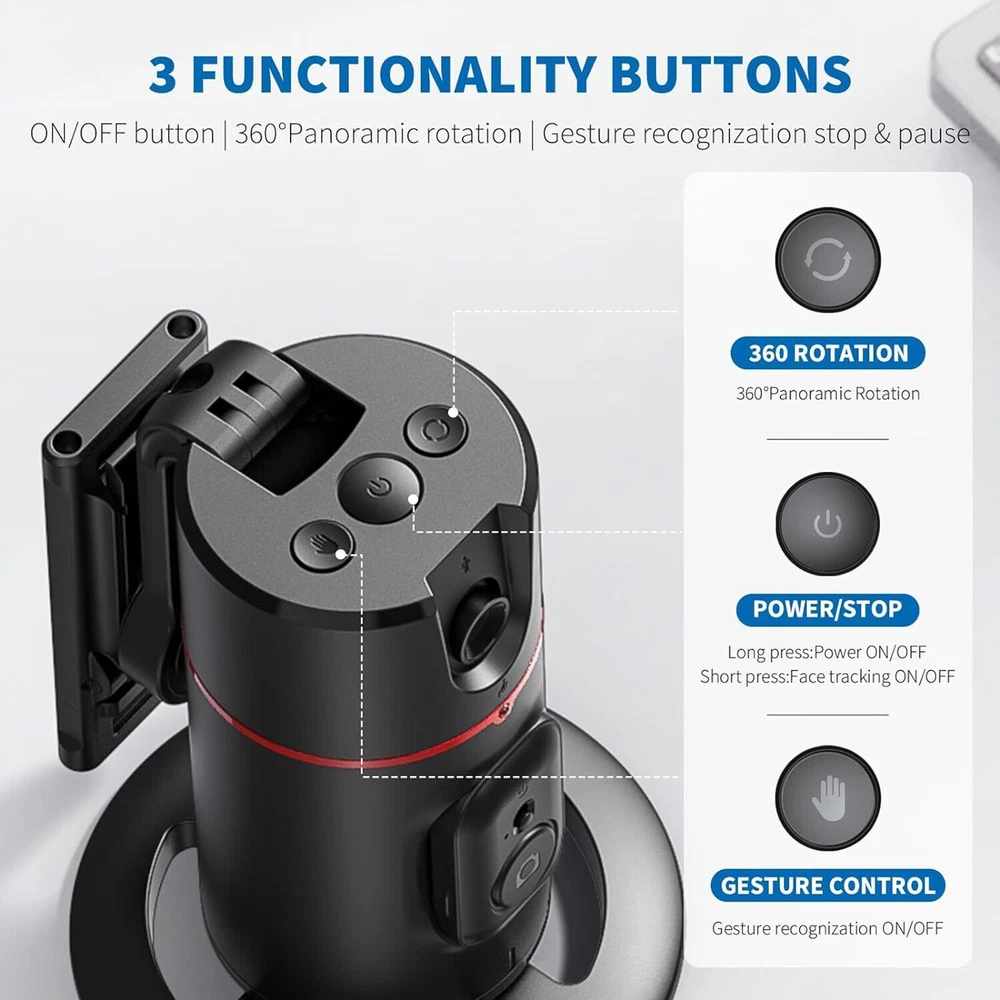 3 FUNCTIONALITY BUTTONS

ON/OFF button | 360°Panoramic rotation | Gesture recognization stop & pause

360 ROTATION

360°Panoramic Rotation

POWER/STOP

Long press:Power ON/OFF
Short press:Face tracking ON/OFF

GESTURE CONTROL

Gesture recognization ON/OFF