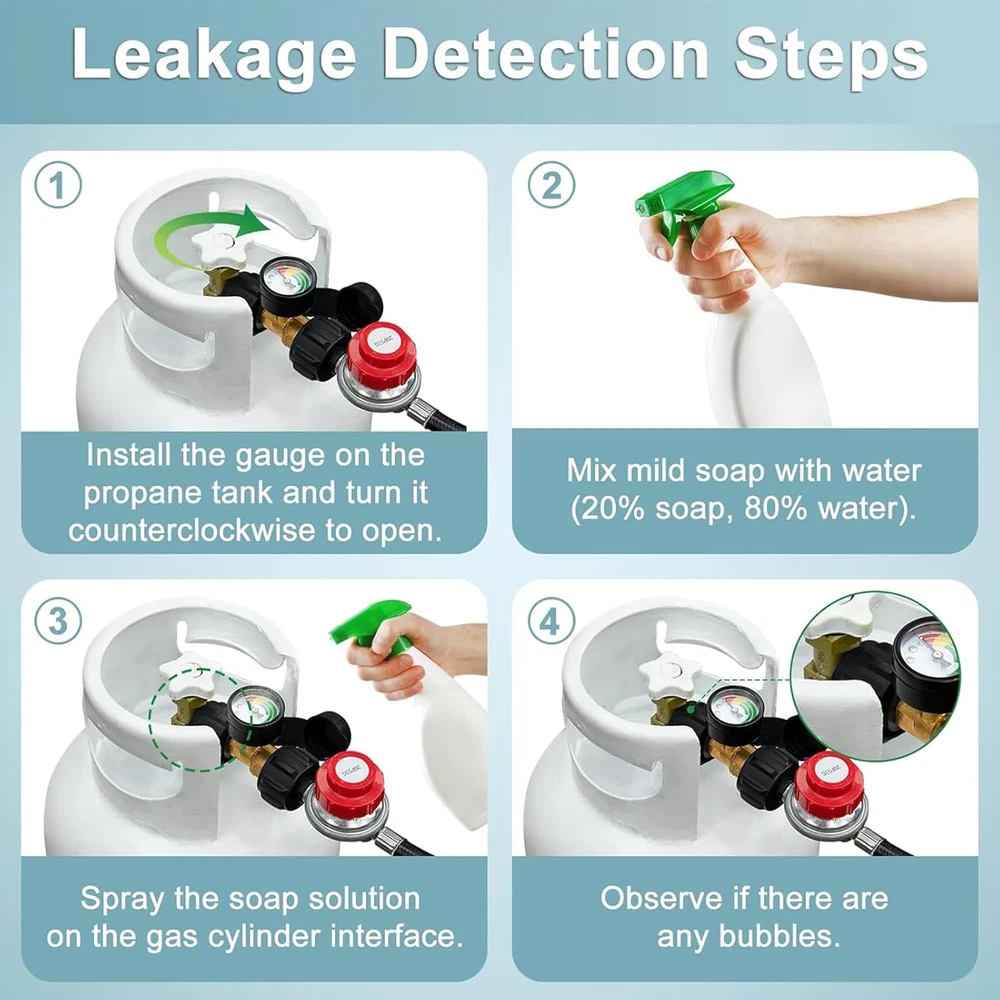 Leakage Detection Steps

1

Install the gauge on the propane tank and turn it counterclockwise to open.

2

Mix mild soap with water (20% soap, 80% water).

3

Spray the soap solution on the gas cylinder interface.

4

Observe if there are any bubbles.