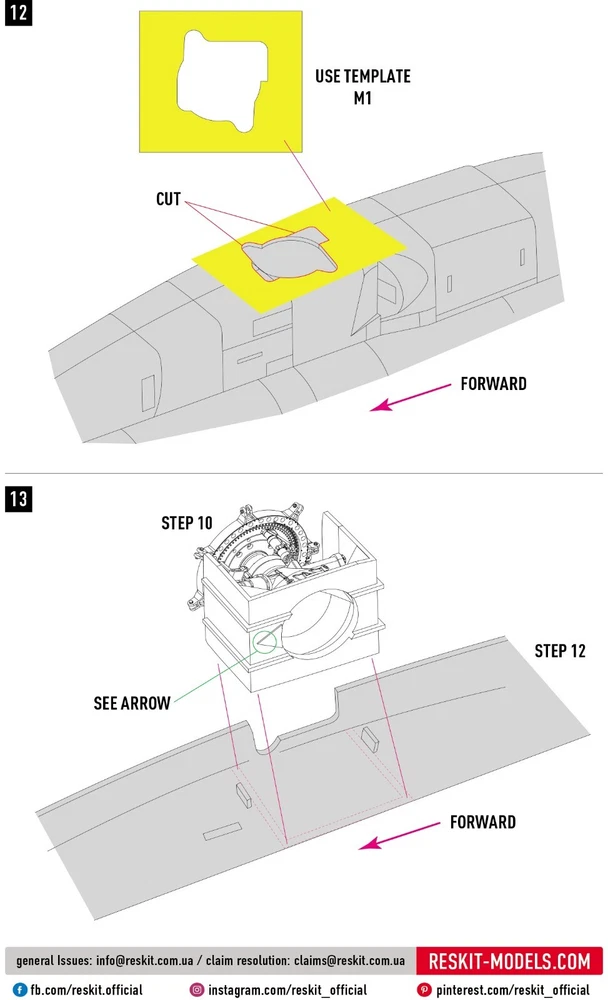 12

USE TEMPLATE M1

CUT

FORWARD

13

STEP 10

STEP 12

SEE ARROW

FORWARD

general Issues: info@reskit.com.ua / claim resolution: claims@reskit.com.ua

RESKIT-MODELS.COM

fb.com/reskit.official

instagram.com/reskit_official

pinterest.com/reskit_official