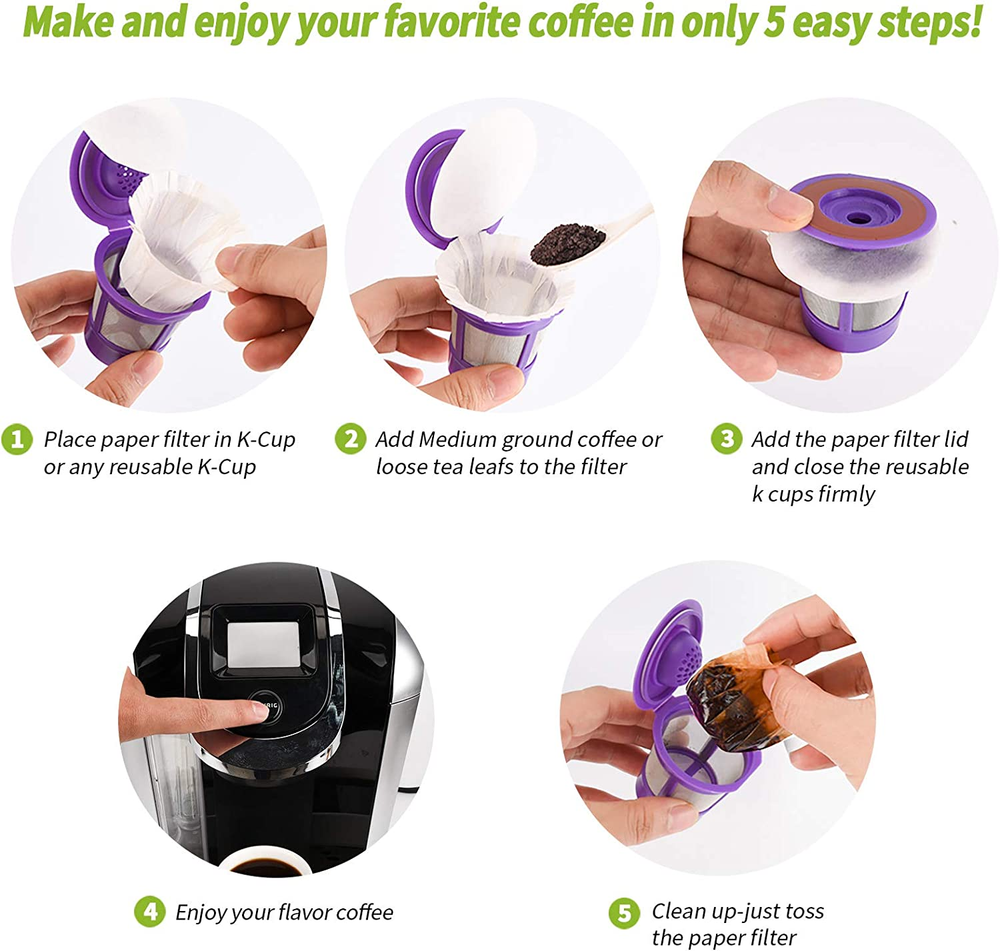 Make and enjoy your favorite coffee in only 5 easy steps!

1 Place paper filter in K-Cup or any reusable K-Cup

2 Add Medium ground coffee or loose tea leafs to the filter

3 Add the paper filter lid and close the reusable k cups firmly

KEURIG

4 Enjoy your flavor coffee

5 Clean up-just toss the paper filter