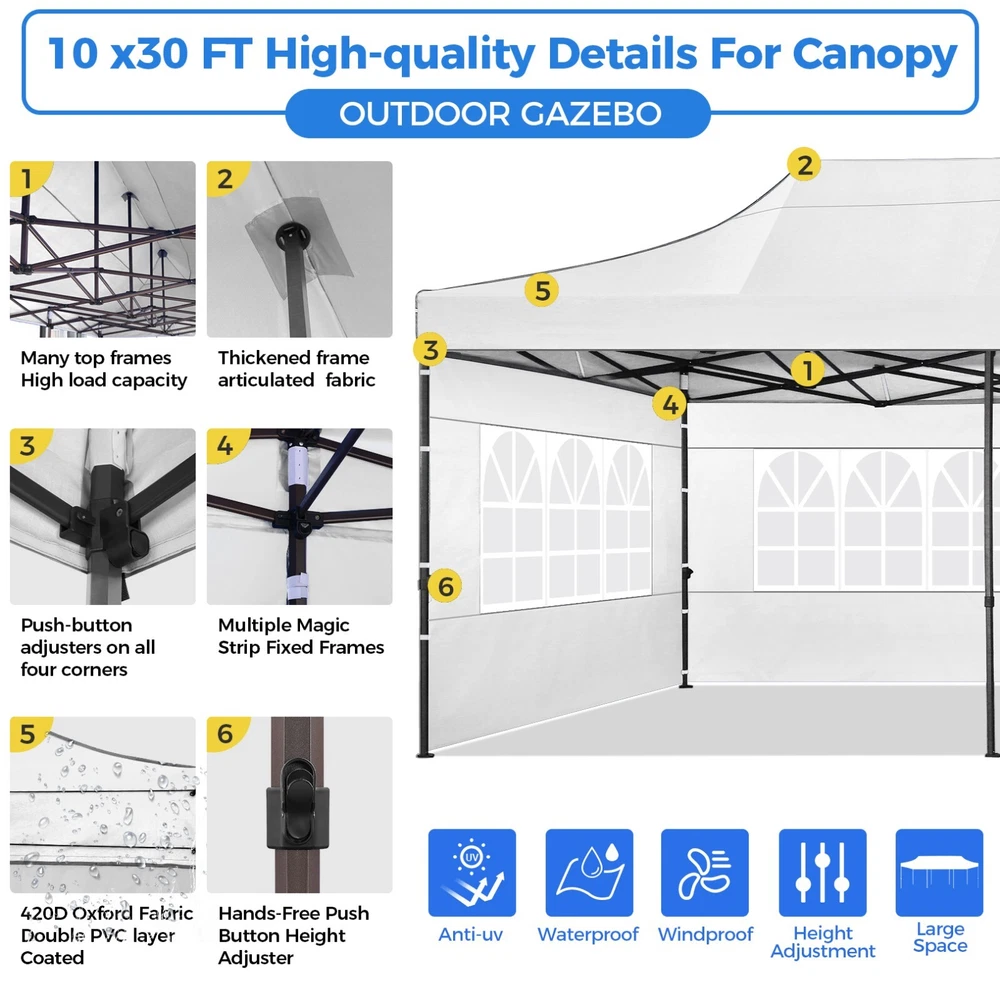 10 x30 FT High-quality Details For Canopy

OUTDOOR GAZEBO

1

Many top frames
High load capacity

2

Thickened frame
articulated fabric

3

Push-button adjusters on all four corners

4

Multiple Magic Strip Fixed Frames

5

420D Oxford Fabric
Double PVC layer
Coated

6

Hands-Free Push Button Height Adjuster

2

5

3

1

4

6

UV

Anti-uv

Waterproof

Windproof

Height Adjustment

Large Space