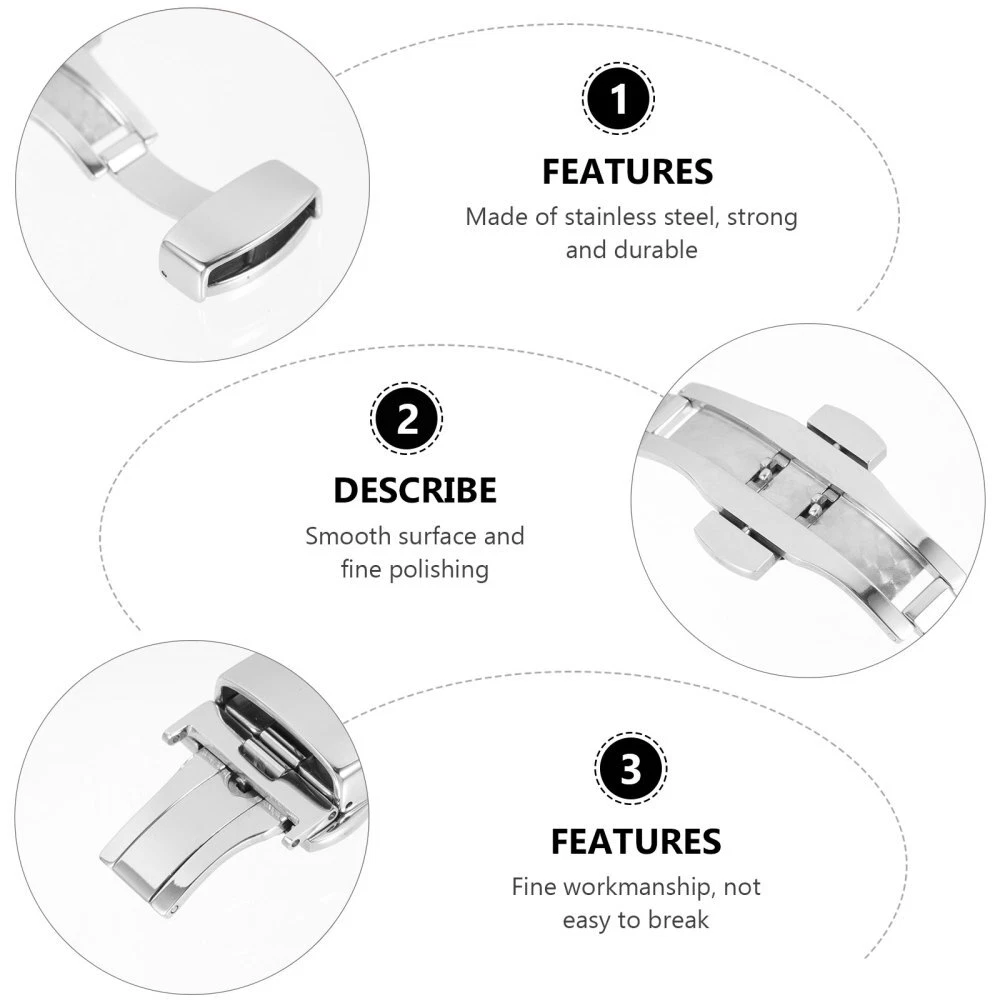 1

FEATURES

Made of stainless steel, strong and durable

2

DESCRIBE

Smooth surface and fine polishing

3

FEATURES

Fine workmanship, not easy to break