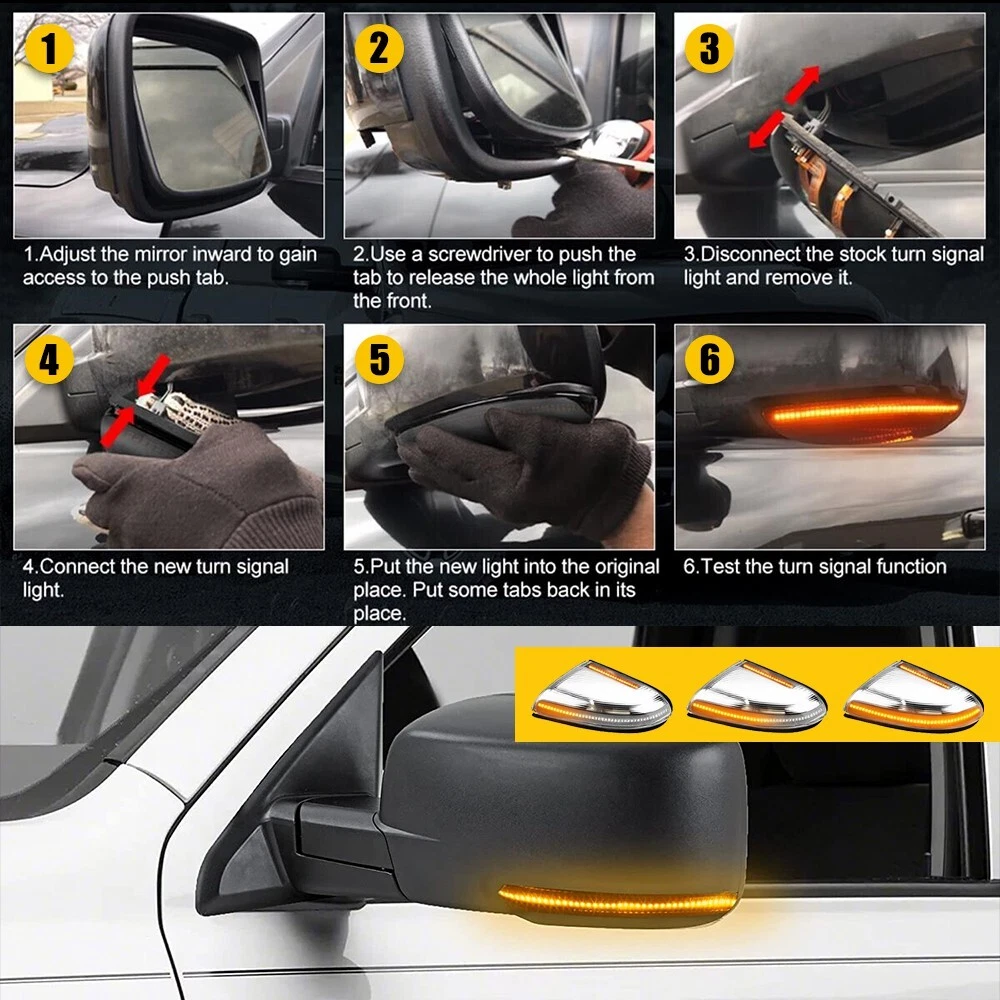 1

1.Adjust the mirror inward to gain access to the push tab.

2

2.Use a screwdriver to push the tab to release the whole light from the front.

3

3.Disconnect the stock turn signal light and remove it.

4

4.Connect the new turn signal light.

5

5.Put the new light into the original place. Put some tabs back in its place.

6

6.Test the turn signal function