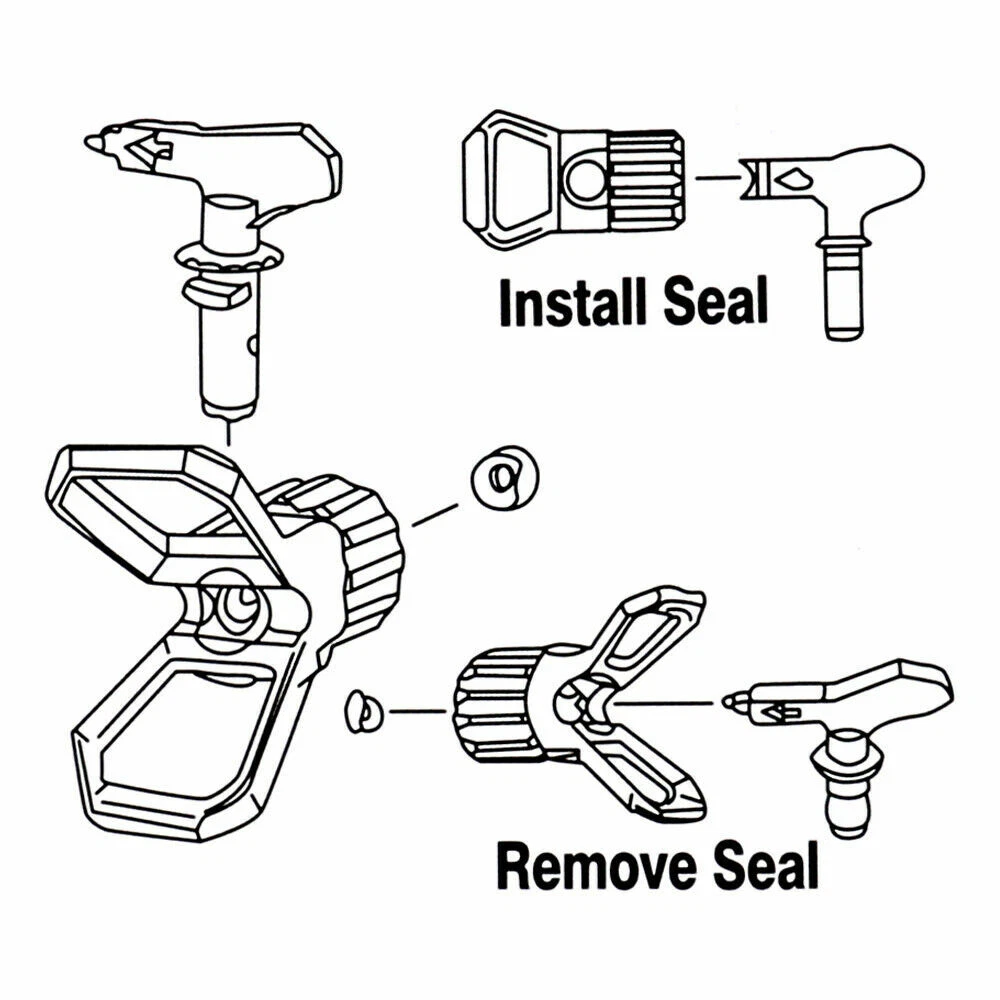 Install Seal

Remove Seal