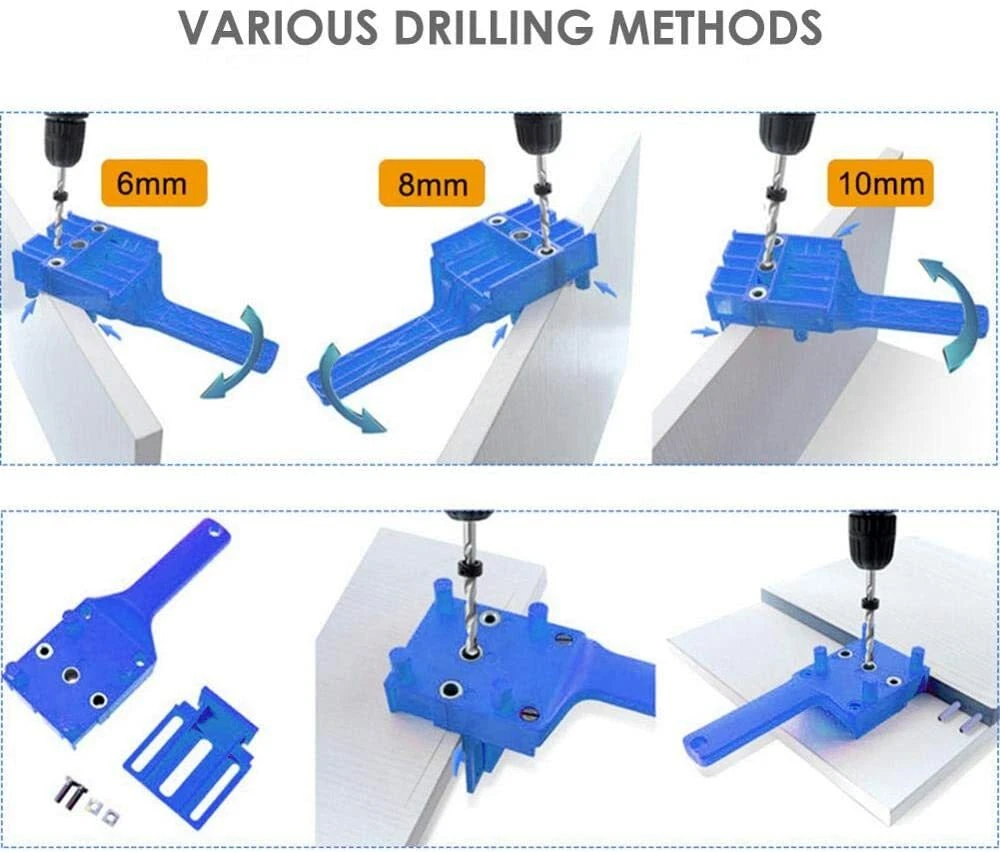 VARIOUS DRILLING METHODS

6mm

8mm

10mm