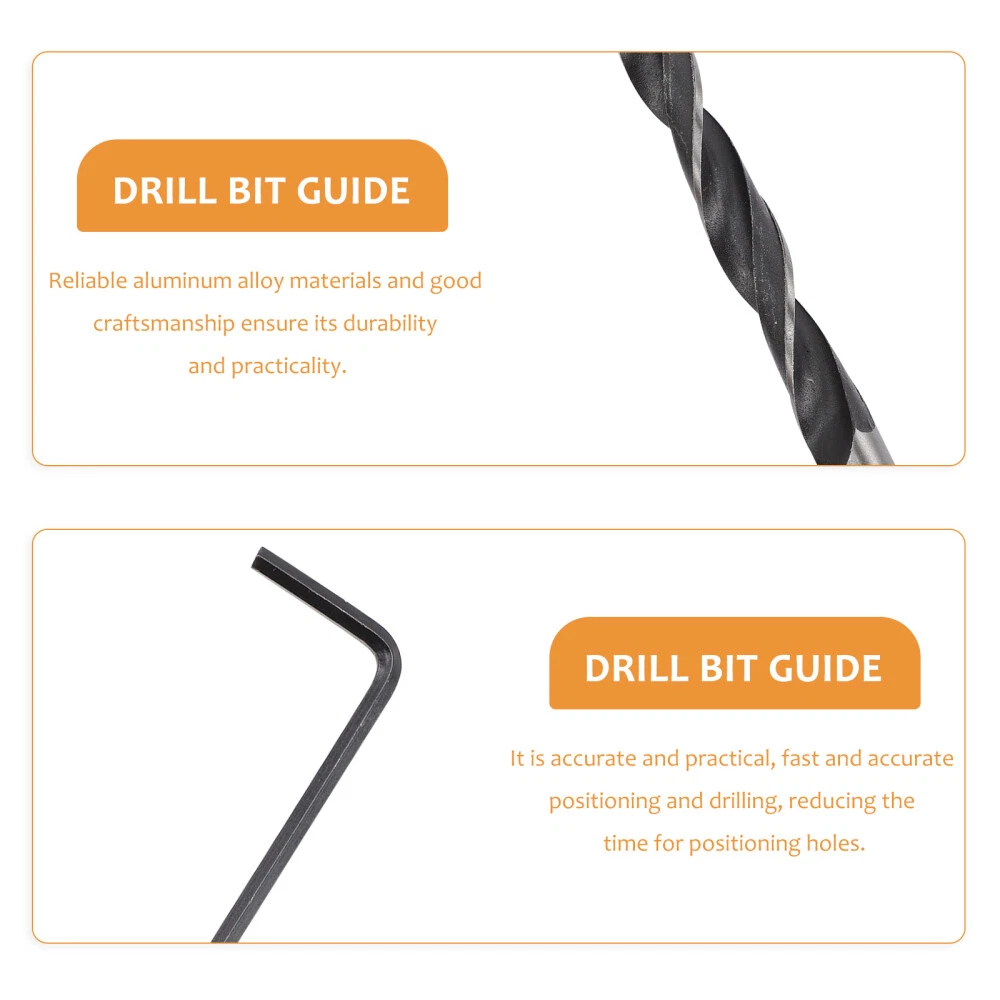 DRILL BIT GUIDE

Reliable aluminum alloy materials and good craftsmanship ensure its durability and practicality.

DRILL BIT GUIDE

It is accurate and practical, fast and accurate positioning and drilling, reducing the time for positioning holes.