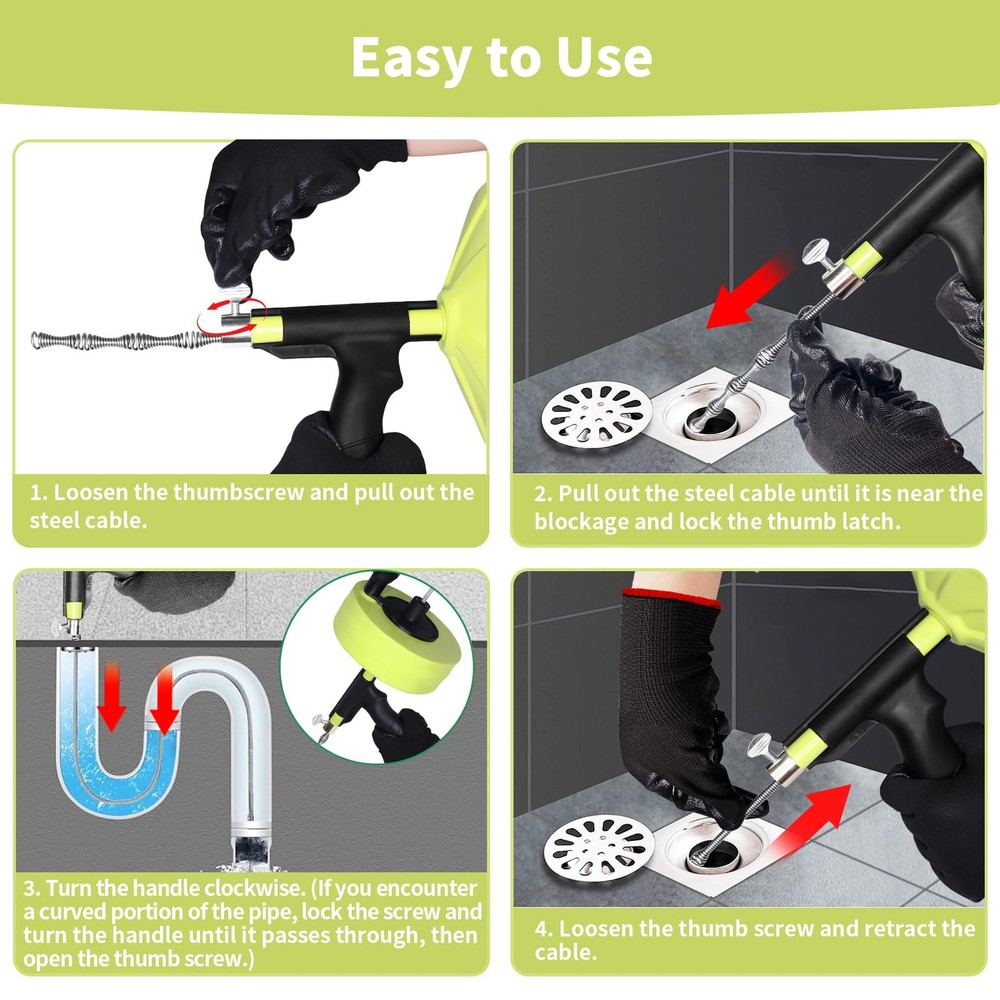 Easy to Use

1. Loosen the thumbscrew and pull out the steel cable.

2. Pull out the steel cable until it is near the blockage and lock the thumb latch.

3. Turn the handle clockwise. (If you encounter a curved portion of the pipe, lock the screw and turn the handle until it passes through, then open the thumb screw.)

4. Loosen the thumb screw and retract the cable.