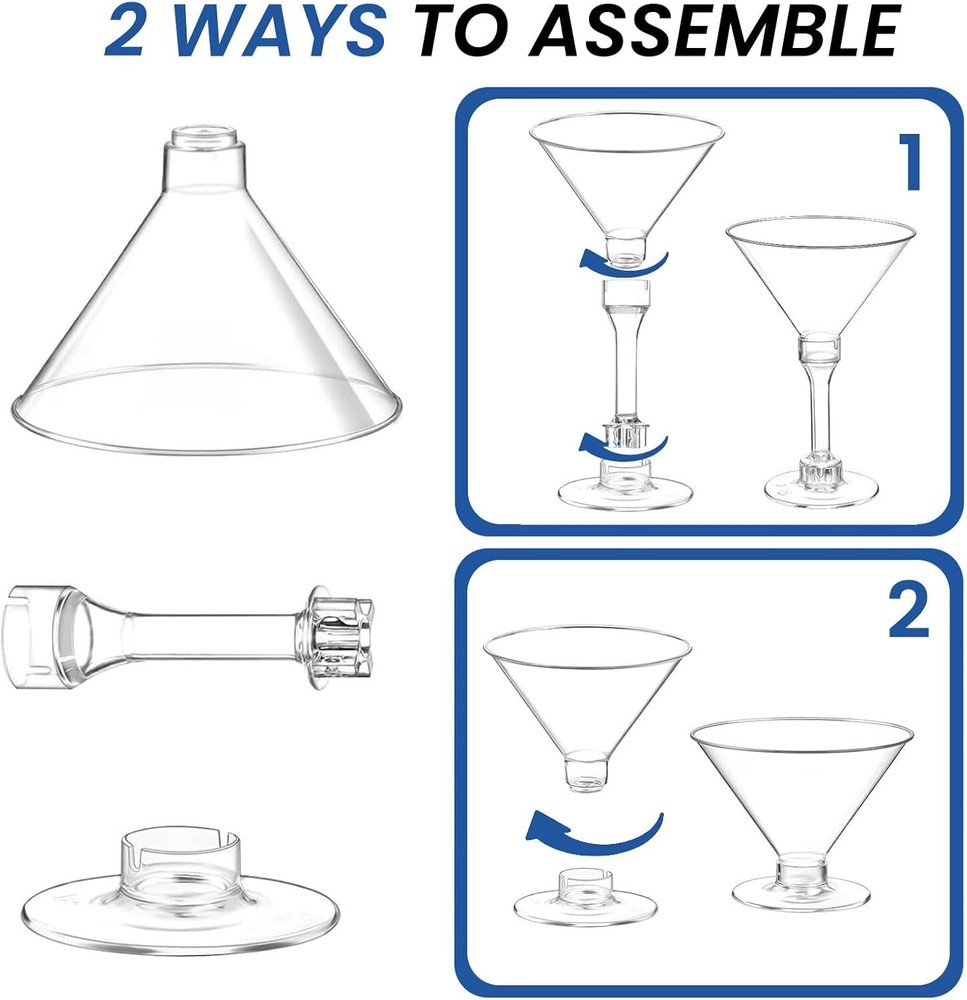 2 WAYS TO ASSEMBLE

1

2