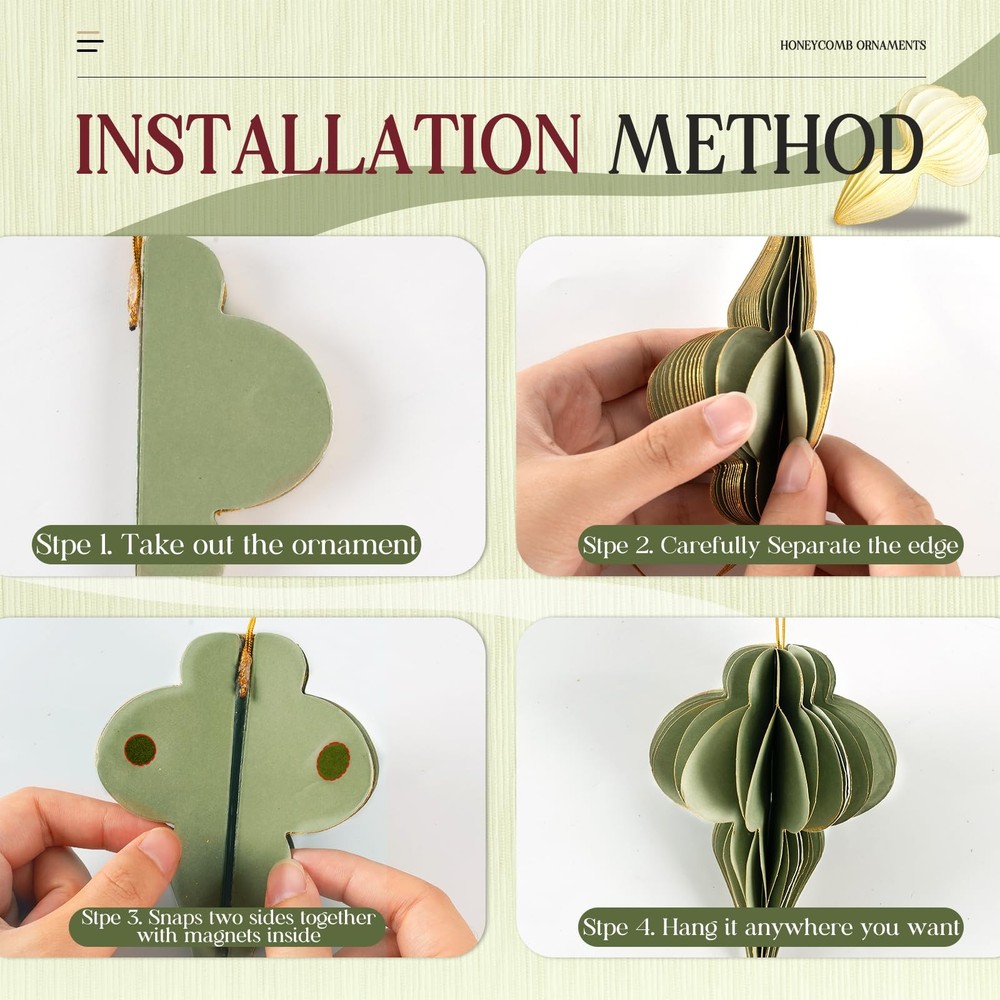 HONEYCOMB ORNAMENTS

INSTALLATION METHOD

Stpe 1. Take out the ornament

Stpe 2. Carefully Separate the edge

Stpe 3. Snaps two sides together with magnets inside

Stpe 4. Hang it anywhere you want