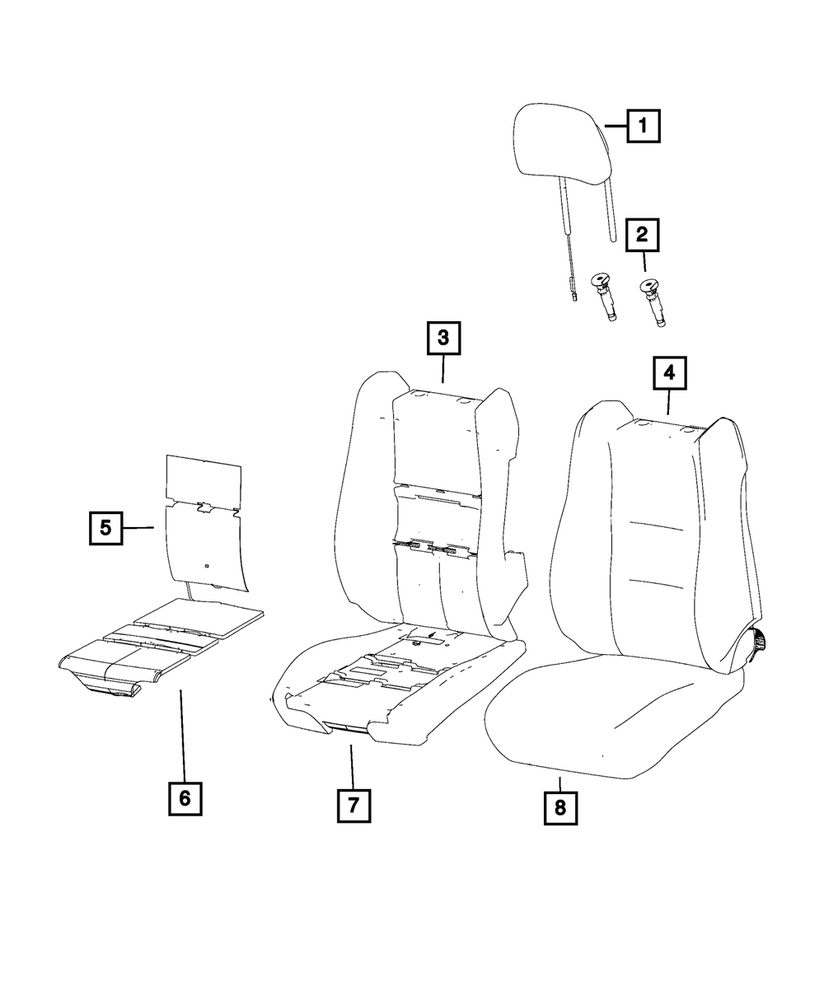 1
2
3
4
5
6
7
8