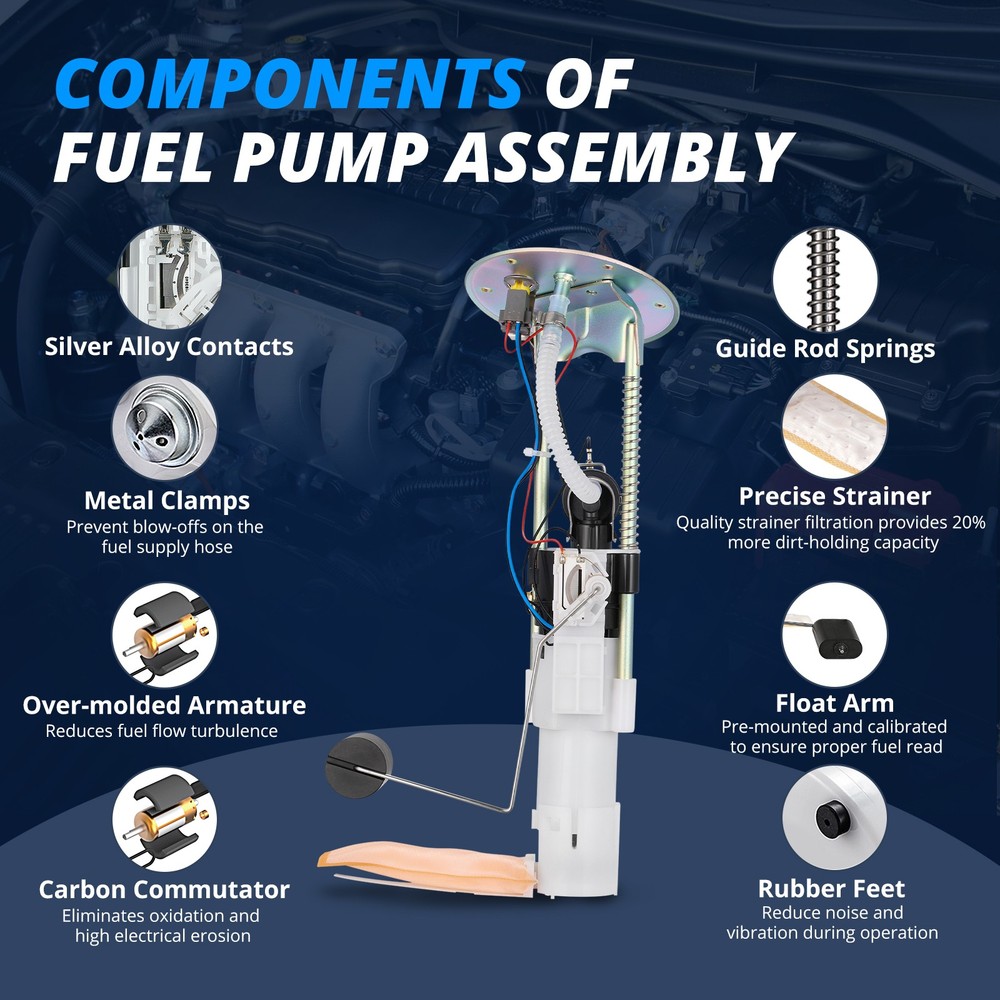 COMPONENTS OF FUEL PUMP ASSEMBLY

Silver Alloy Contacts

Metal Clamps
Prevent blow-offs on the fuel supply hose

Over-molded Armature
Reduces fuel flow turbulence

Carbon Commutator
Eliminates oxidation and high electrical erosion

Guide Rod Springs

Precise Strainer
Quality strainer filtration provides 20% more dirt-holding capacity

Float Arm
Pre-mounted and calibrated to ensure proper fuel read

Rubber Feet
Reduce noise and vibration during operation