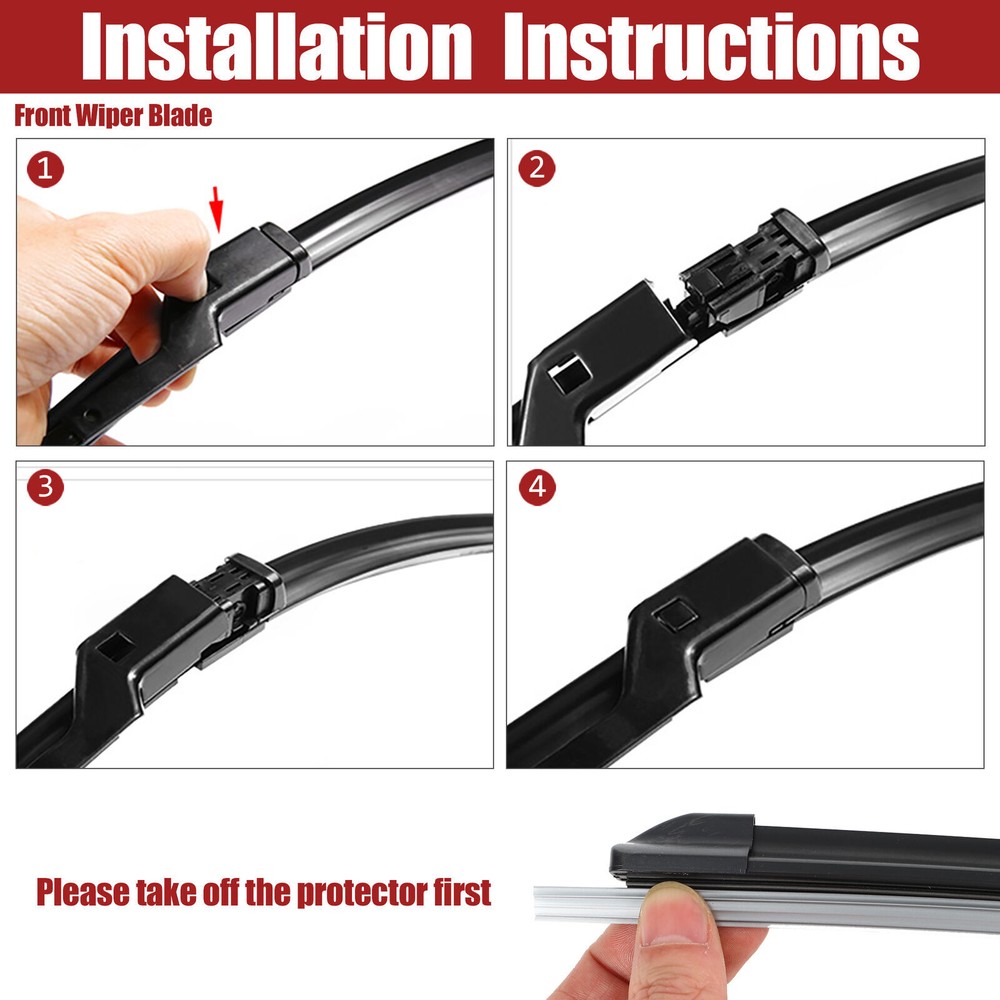 Installation Instructions

Front Wiper Blade

1

2

3

4

Please take off the protector first