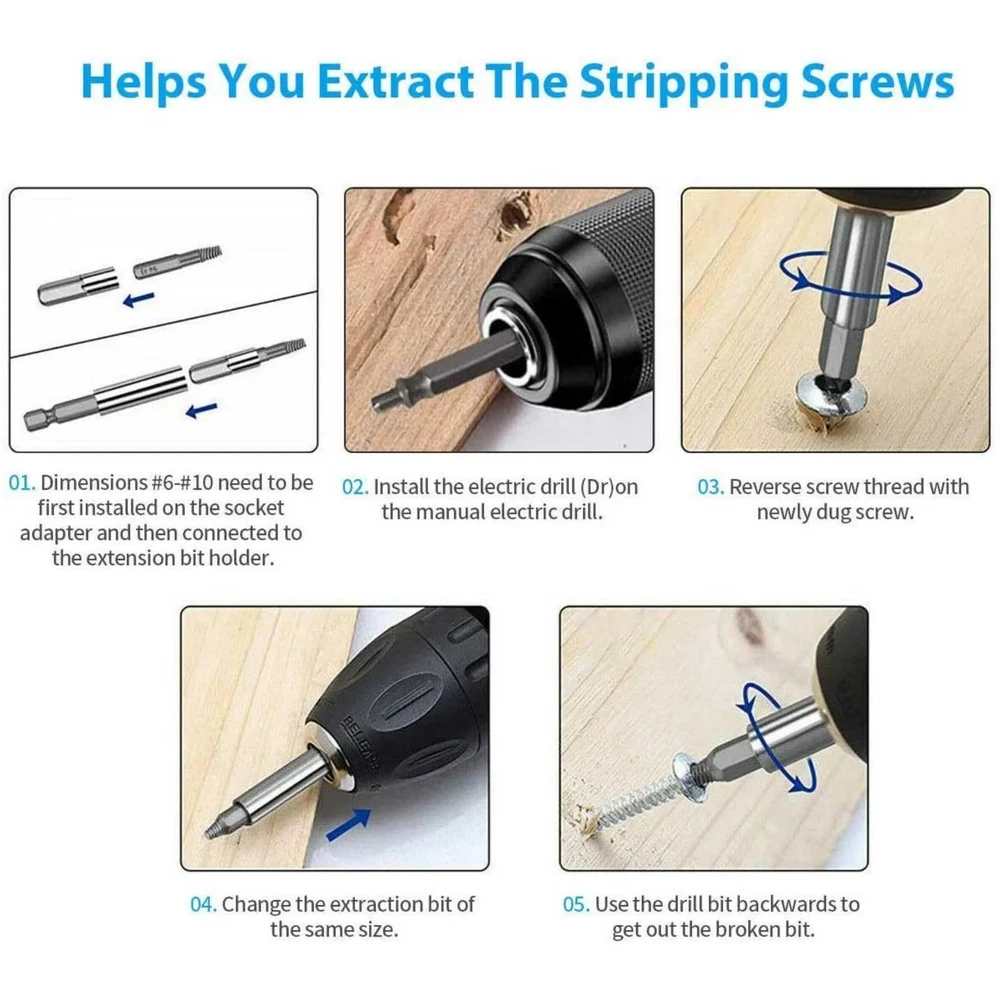 Helps You Extract The Stripping Screws

01. Dimensions #6-#10 need to be first installed on the socket adapter and then connected to the extension bit holder.

02. Install the electric drill (Dr)on the manual electric drill.

03. Reverse screw thread with newly dug screw.

RELEASE

04. Change the extraction bit of the same size.

05. Use the drill bit backwards to get out the broken bit.