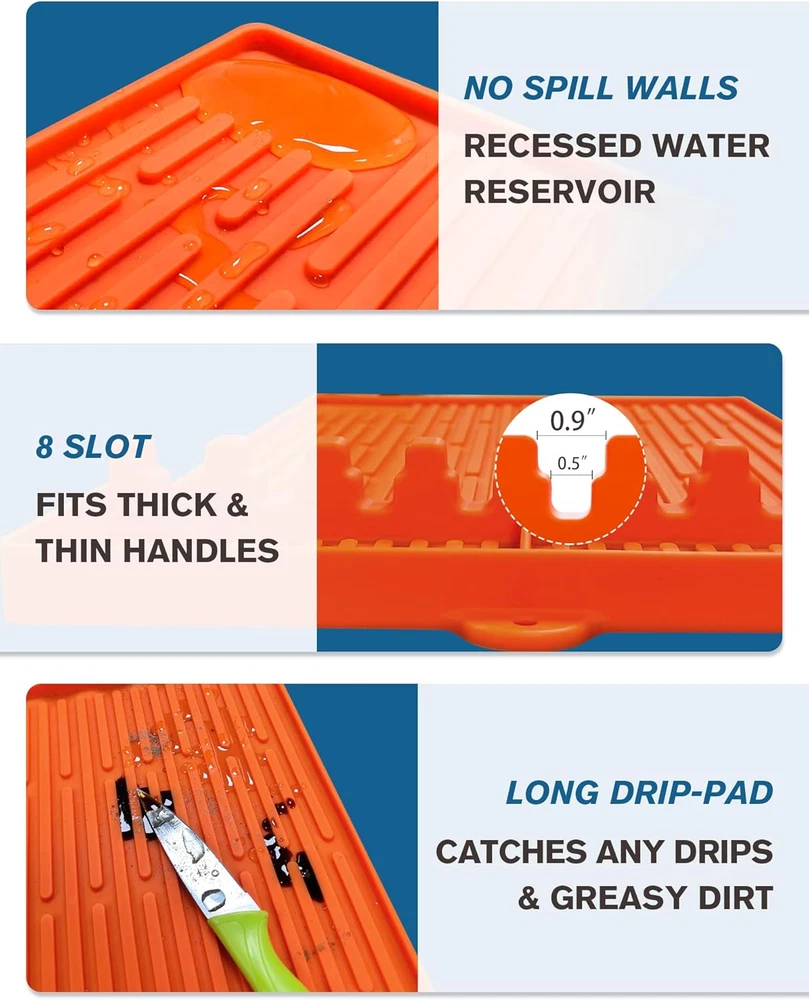 NO SPILL WALLS

RECESSED WATER RESERVOIR

8 SLOT

FITS THICK & THIN HANDLES

0.9″

0.5″

LONG DRIP-PAD

CATCHES ANY DRIPS & GREASY DIRT