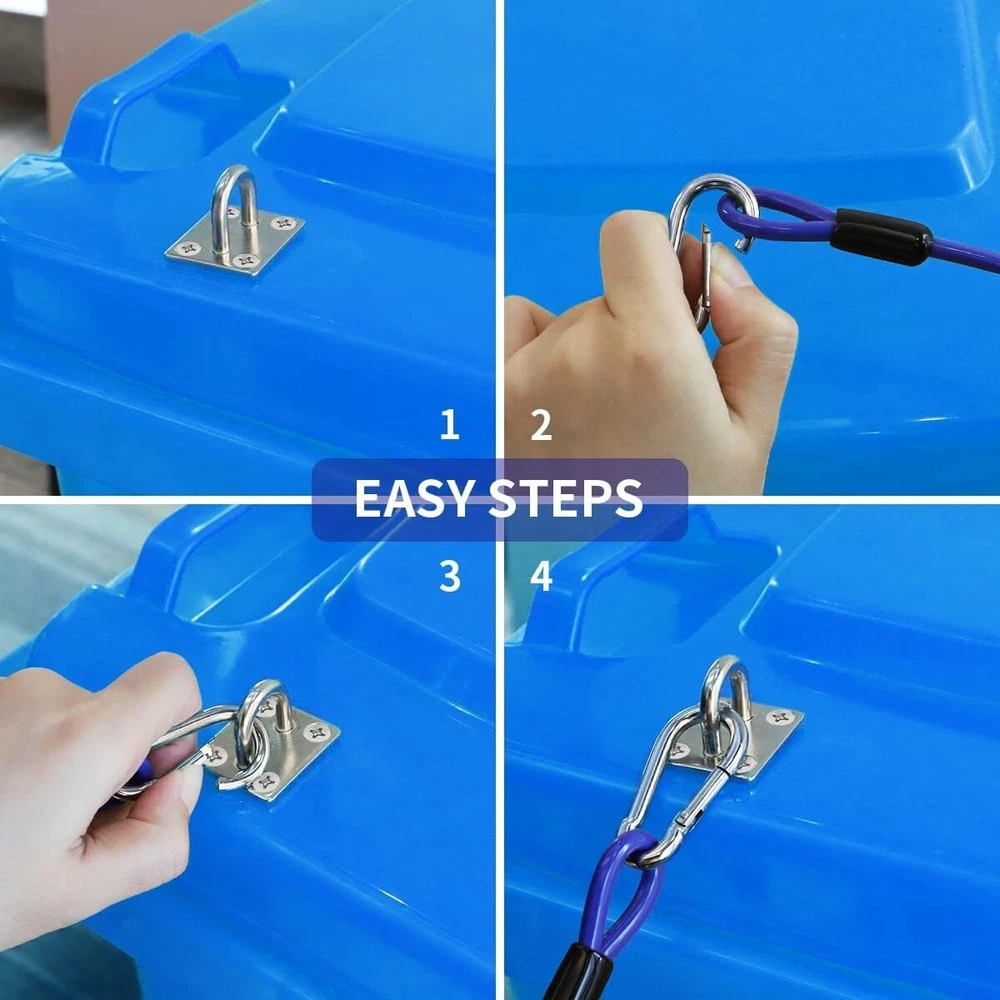 1

2

EASY STEPS

3

4