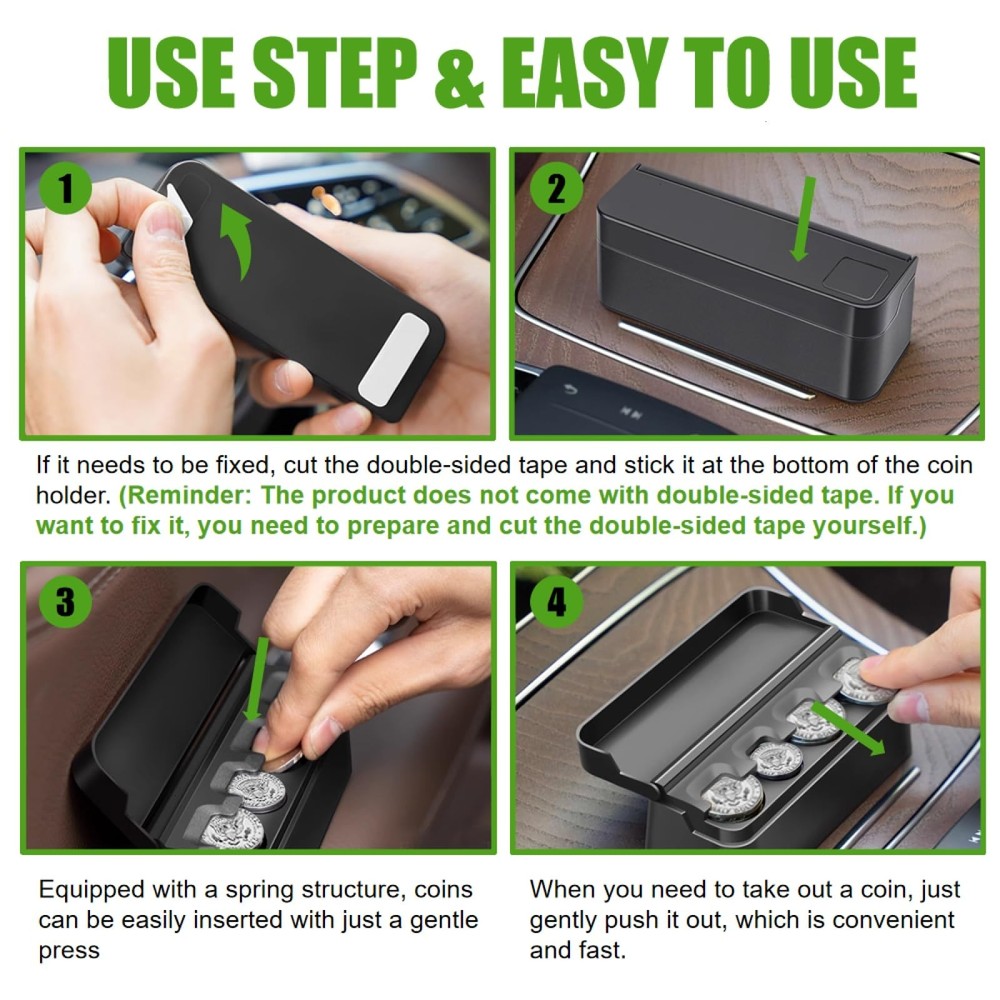 USE STEP & EASY TO USE

1

2

If it needs to be fixed, cut the double-sided tape and stick it at the bottom of the coin holder. (Reminder: The product does not come with double-sided tape. If you want to fix it, you need to prepare and cut the double-sided tape yourself.)

3

4

Equipped with a spring structure, coins can be easily inserted with just a gentle press

When you need to take out a coin, just gently push it out, which is convenient and fast.