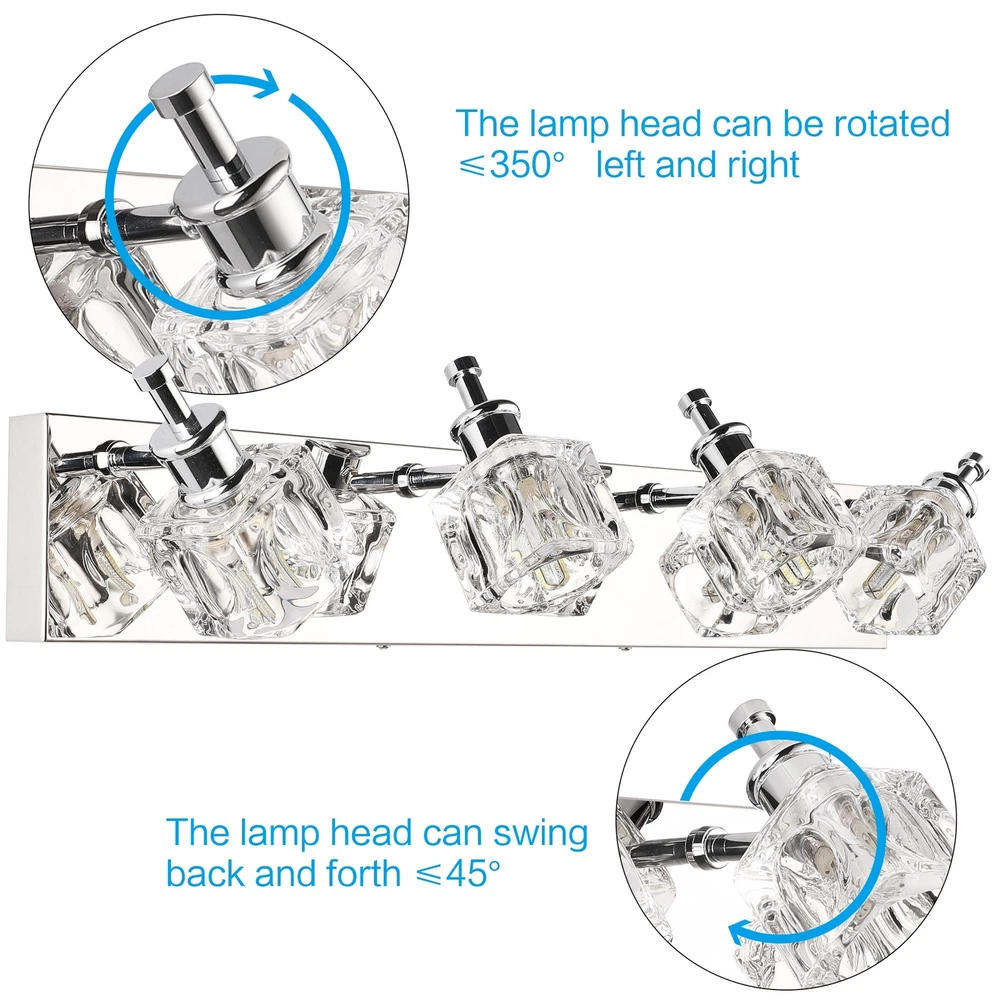 The lamp head can be rotated ≤350° left and right

The lamp head can swing back and forth ≤45°