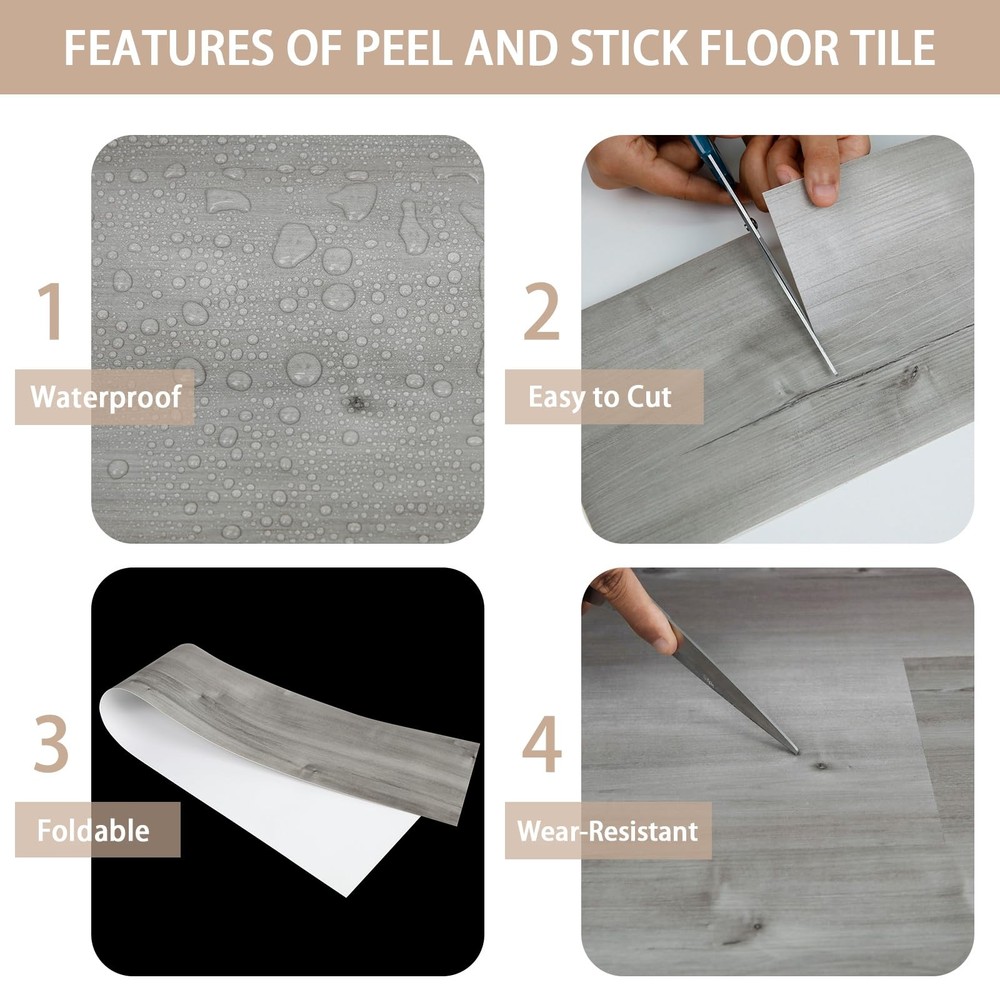 FEATURES OF PEEL AND STICK FLOOR TILE

1

Waterproof

2

Easy to Cut

3

Foldable

4

Wear-Resistant