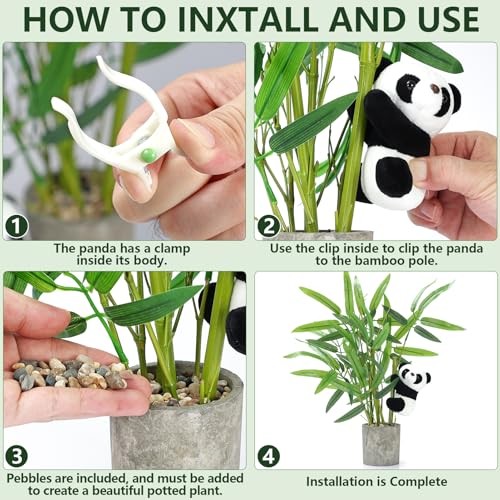 HOW TO INXTALL AND USE

1
The panda has a clamp inside its body.

2
Use the clip inside to clip the panda to the bamboo pole.

3
Pebbles are included, and must be added to create a beautiful potted plant.

4
Installation is Complete