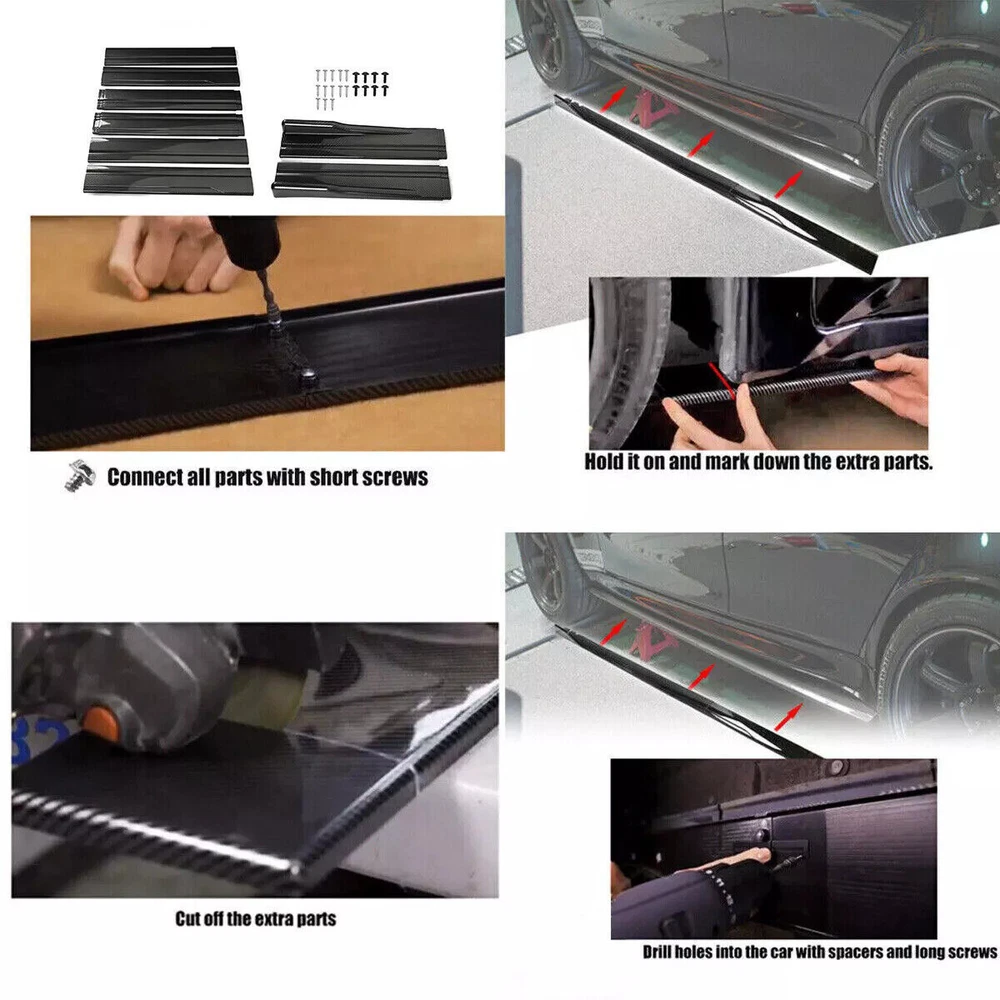 Connect all parts with short screws

Hold it on and mark down the extra parts.

Cut off the extra parts

Drill holes into the car with spacers and long screws