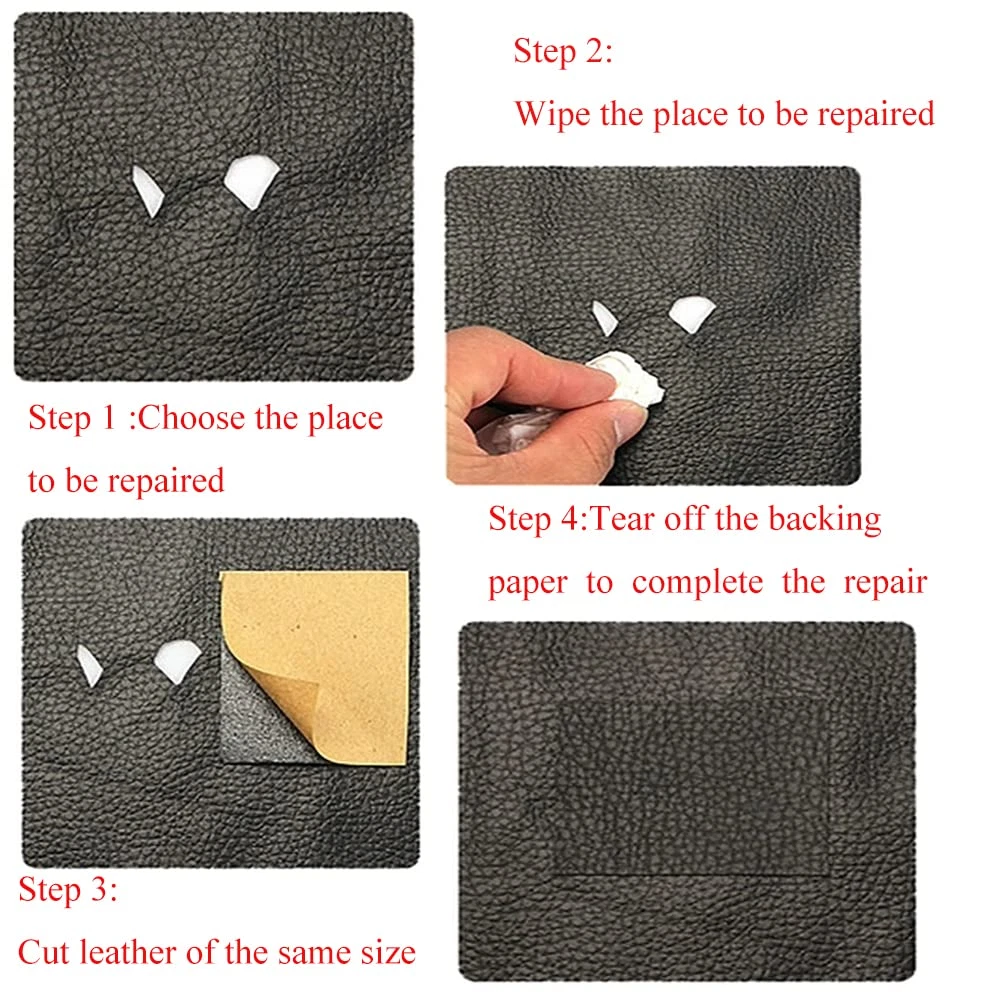 Step 1 :Choose the place to be repaired

Step 2:
Wipe the place to be repaired

Step 3:
Cut leather of the same size

Step 4:Tear off the backing paper to complete the repair