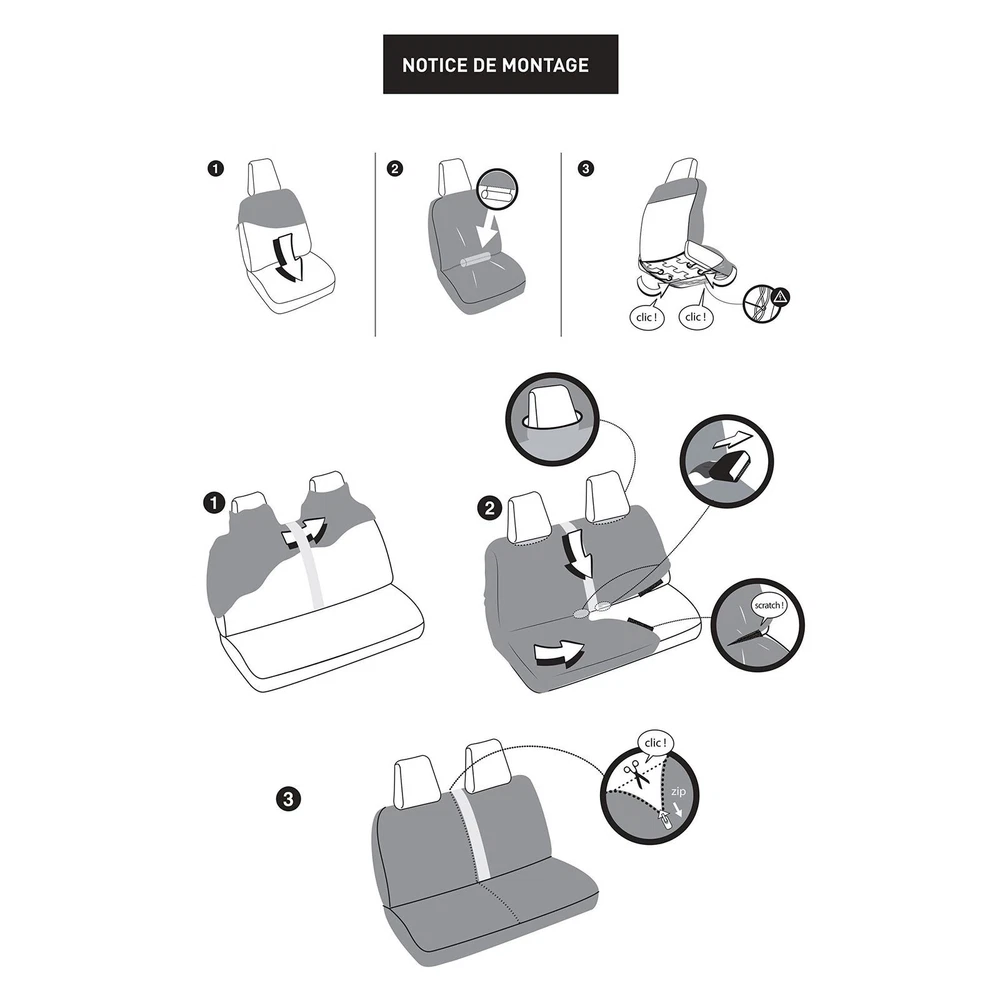 NOTICE DE MONTAGE

1

2

3

clic !

clic !

1

2

scratch !

3

clic !

zip