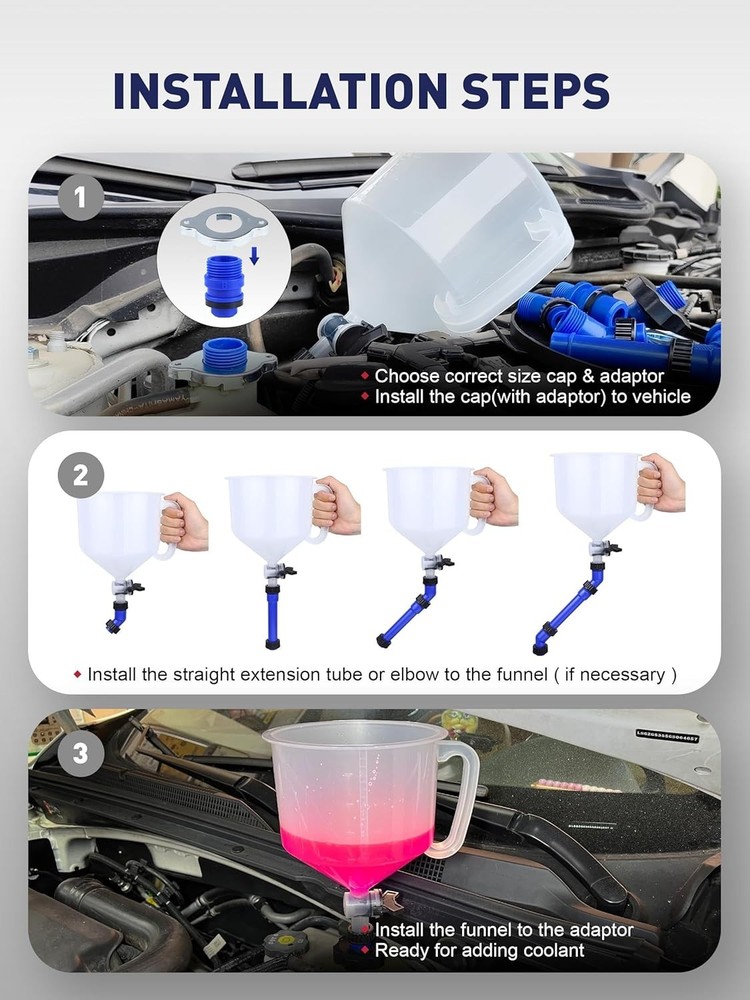 INSTALLATION STEPS

1

◆ Choose correct size cap & adaptor
◆ Install the cap(with adaptor) to vehicle

2

◆ Install the straight extension tube or elbow to the funnel ( if necessary )

3

◆ Install the funnel to the adaptor
◆ Ready for adding coolant