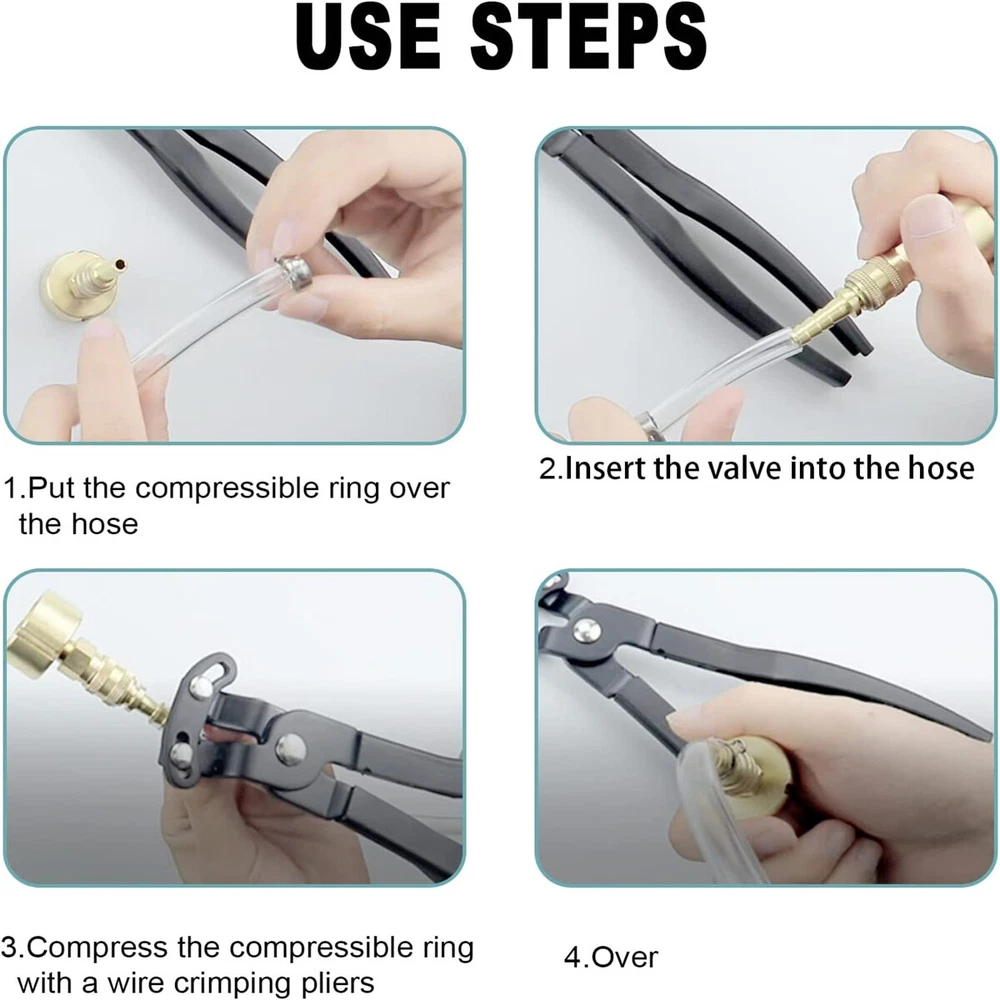 USE STEPS

1.Put the compressible ring over the hose

2.Insert the valve into the hose

3.Compress the compressible ring with a wire crimping pliers

4.Over