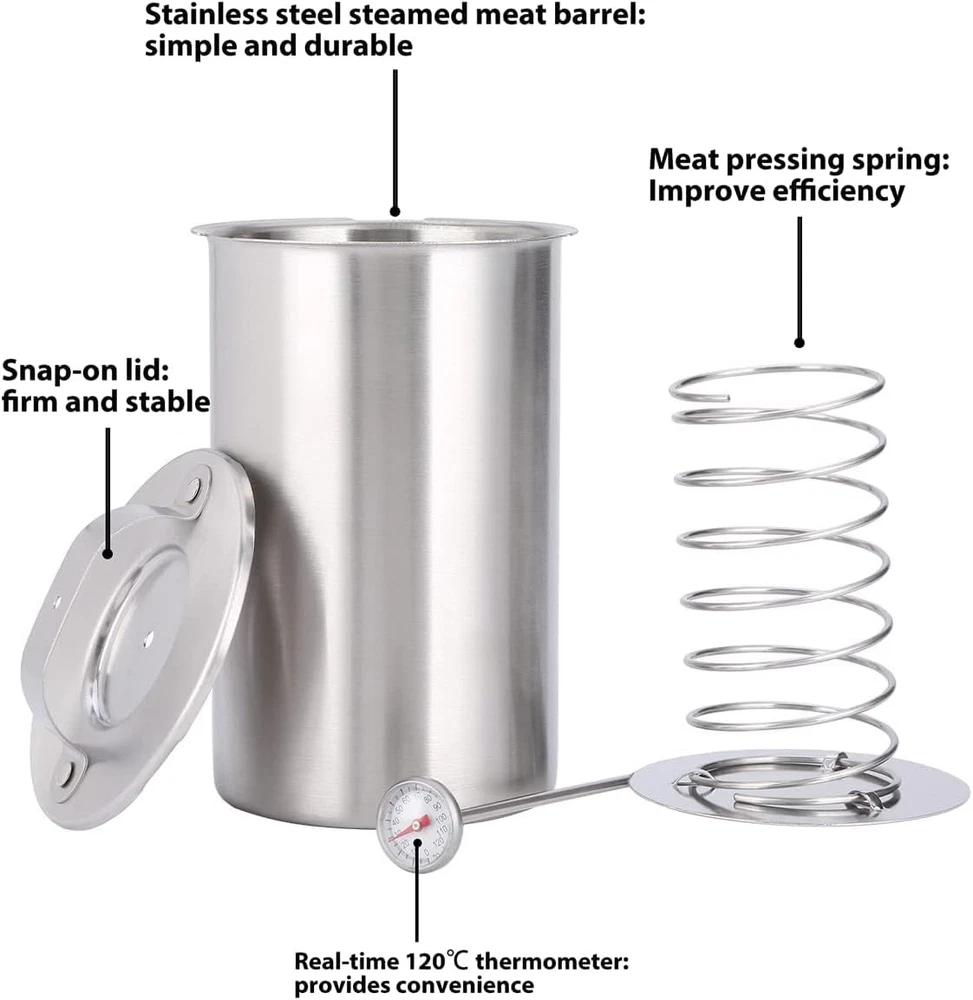 Stainless steel steamed meat barrel: simple and durable

Meat pressing spring: Improve efficiency

Snap-on lid: firm and stable

Real-time 120℃ thermometer: provides convenience