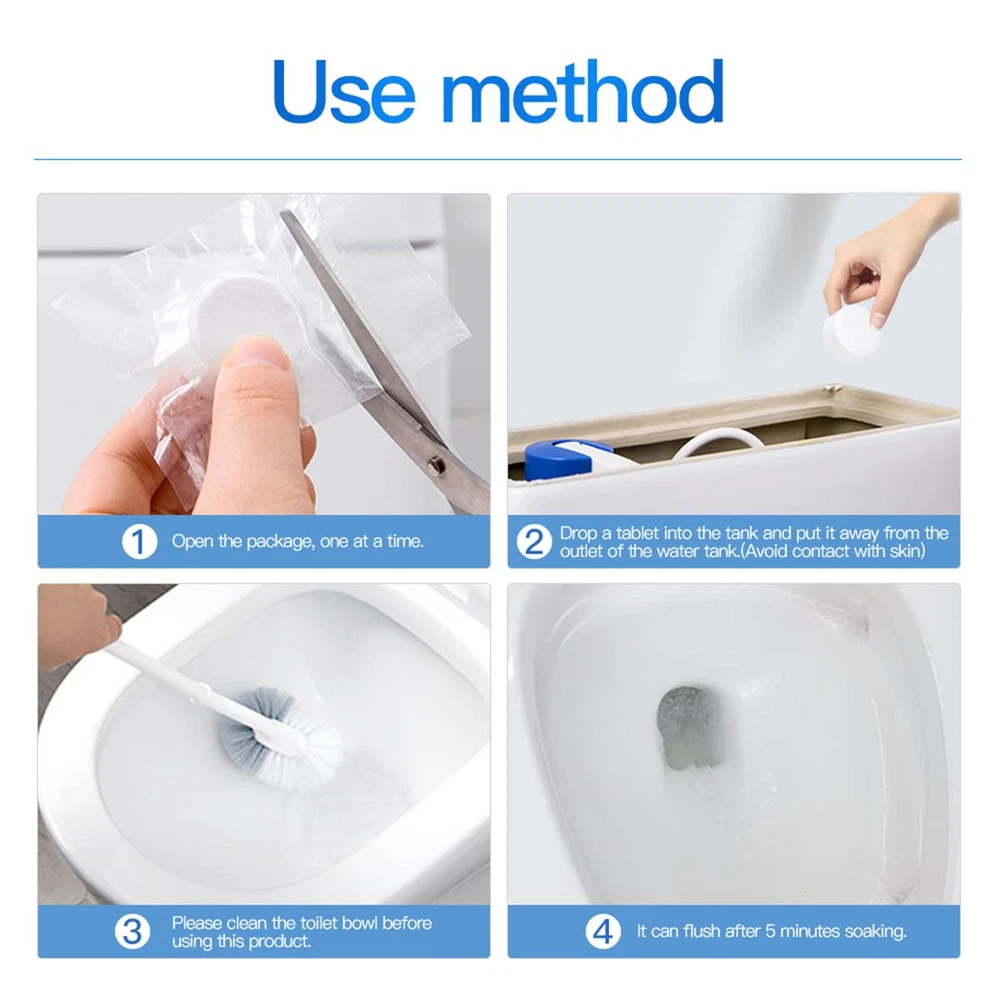 Use method

1 Open the package, one at a time.

2 Drop a tablet into the tank and put it away from the outlet of the water tank.(Avoid contact with skin)

3 Please clean the toilet bowl before using this product.

4 It can flush after 5 minutes soaking.