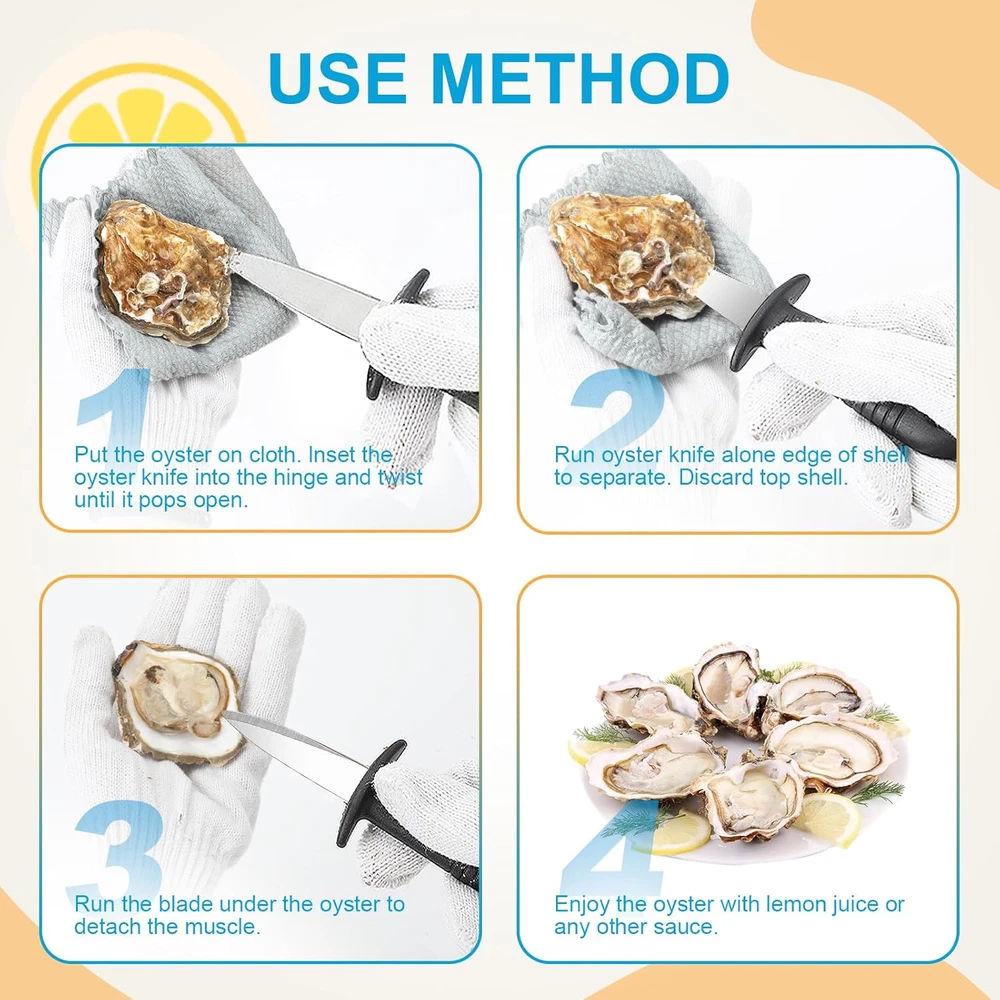 USE METHOD

1
Put the oyster on cloth. Inset the oyster knife into the hinge and twist until it pops open.

2
Run oyster knife alone edge of shell to separate. Discard top shell.

3
Run the blade under the oyster to detach the muscle.

4
Enjoy the oyster with lemon juice or any other sauce.