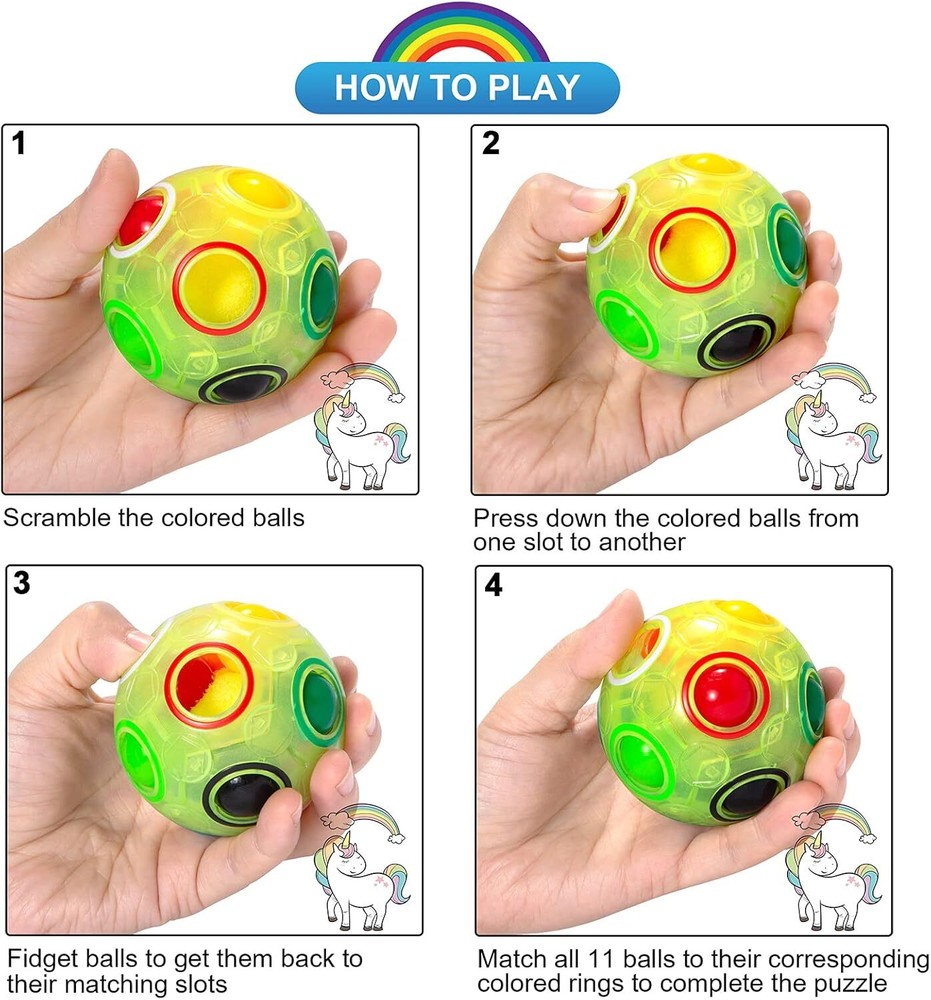 HOW TO PLAY

1

Scramble the colored balls

2

Press down the colored balls from one slot to another

3

Fidget balls to get them back to their matching slots

4

Match all 11 balls to their corresponding colored rings to complete the puzzle