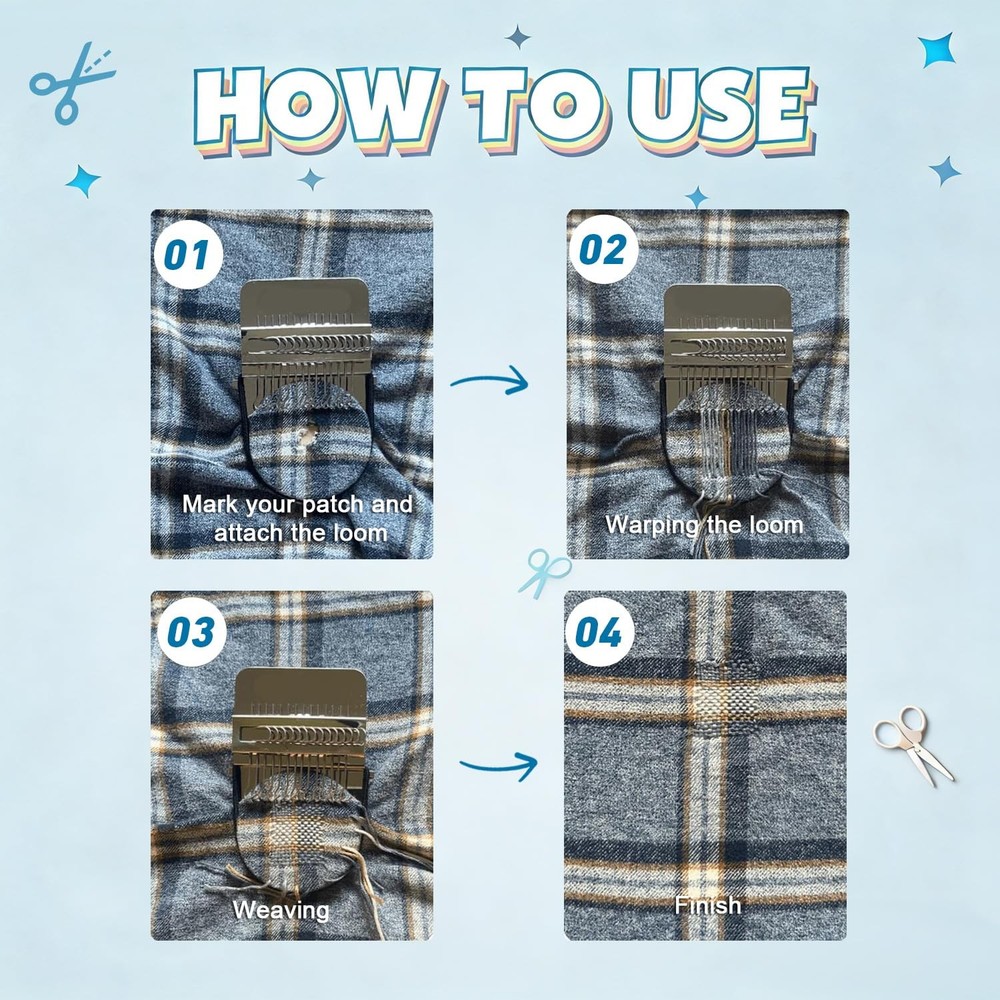 HOW TO USE

01

Mark your patch and attach the loom

02

Warping the loom

03

Weaving

04

Finish