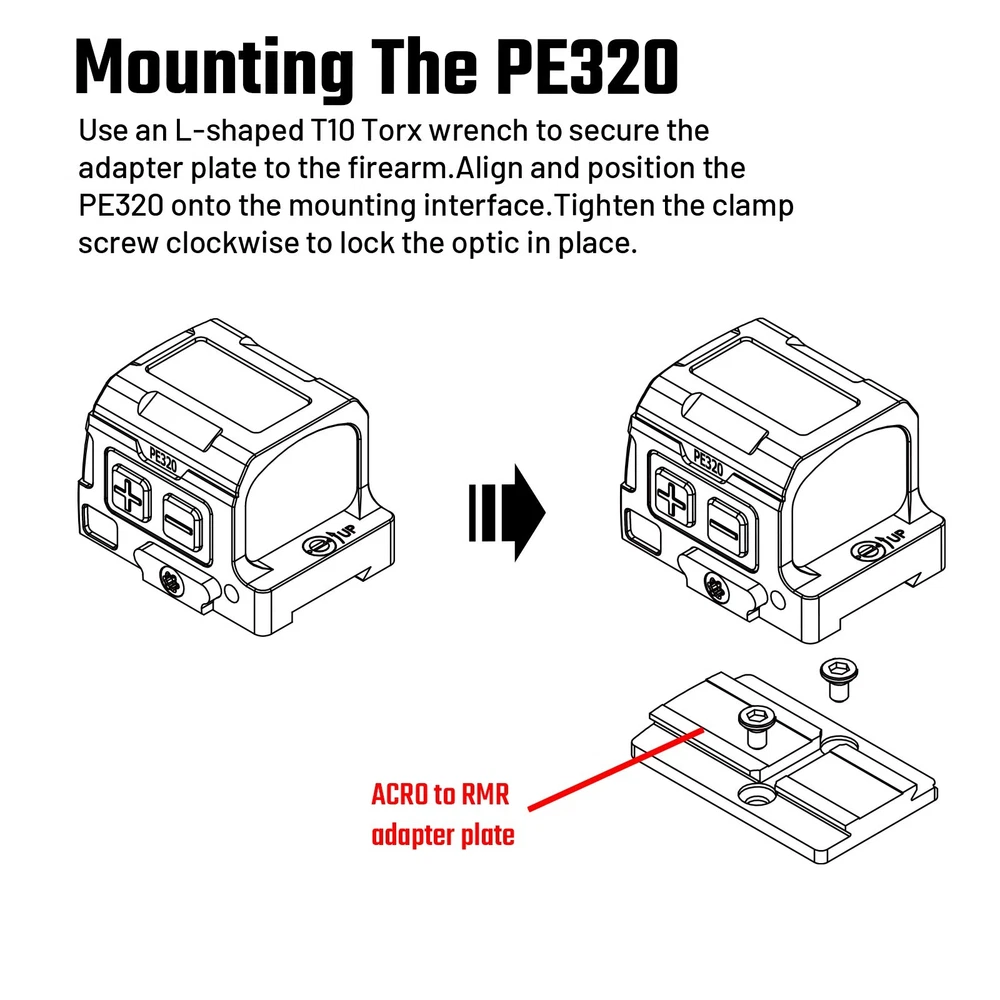 Mounting The PE320

Use an L-shaped T10 Torx wrench to secure the adapter plate to the firearm.Align and position the PE320 onto the mounting interface.Tighten the clamp screw clockwise to lock the optic in place.

PE320

UP

PE320

UP

ACRO to RMR adapter plate