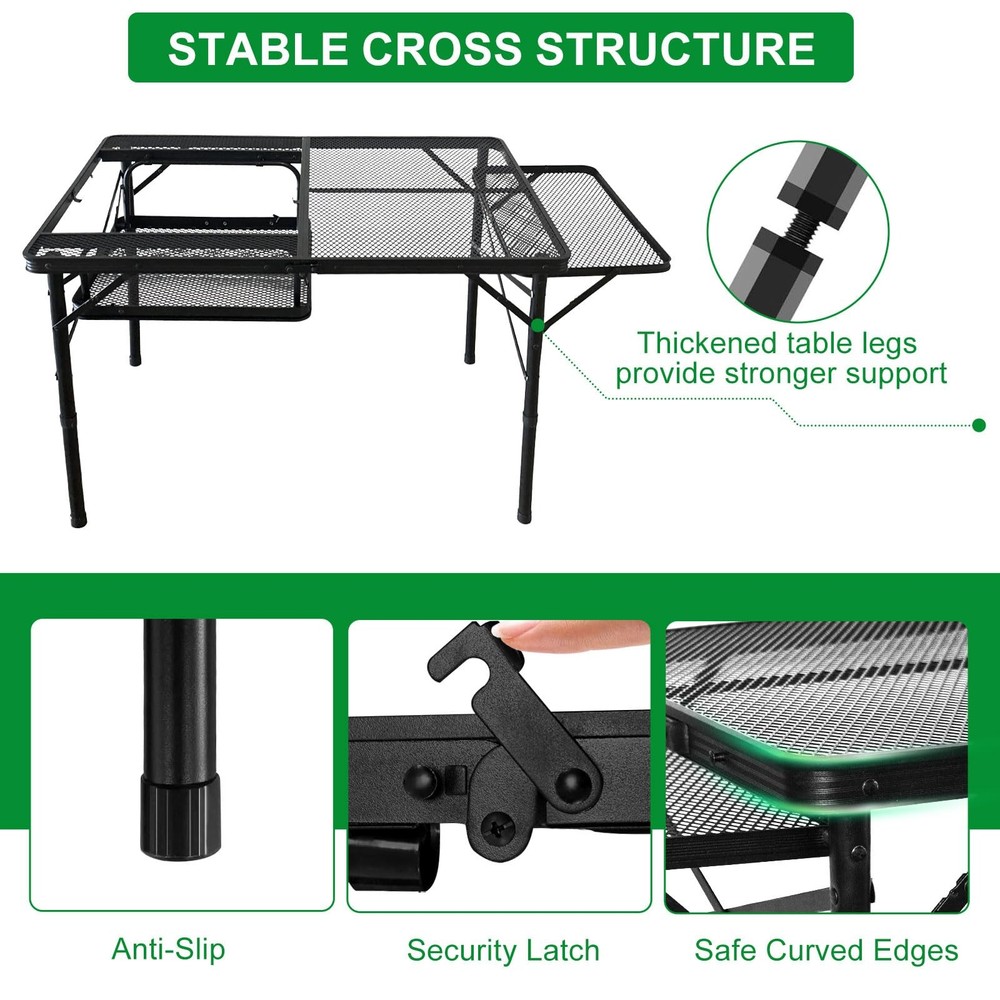 STABLE CROSS STRUCTURE

Thickened table legs provide stronger support

Anti-Slip

Security Latch

Safe Curved Edges