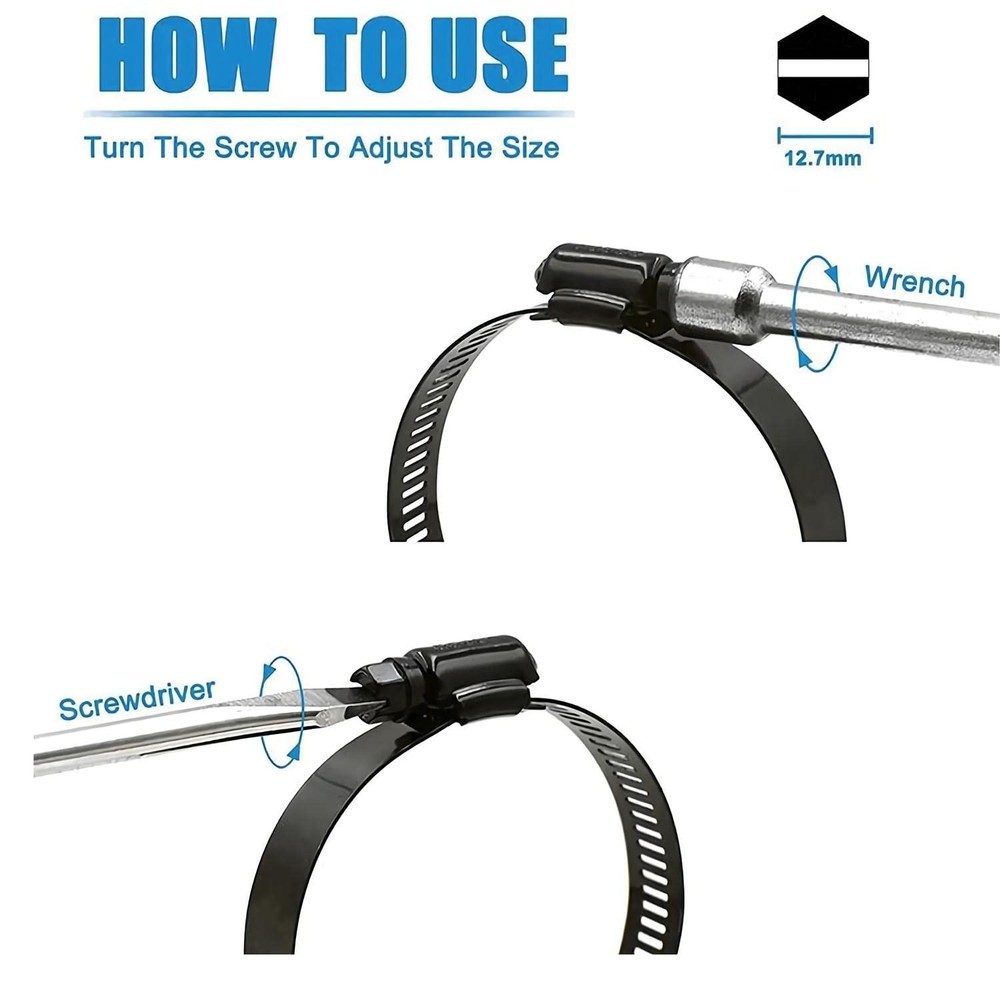 HOW TO USE

Turn The Screw To Adjust The Size

12.7mm

Wrench

Screwdriver