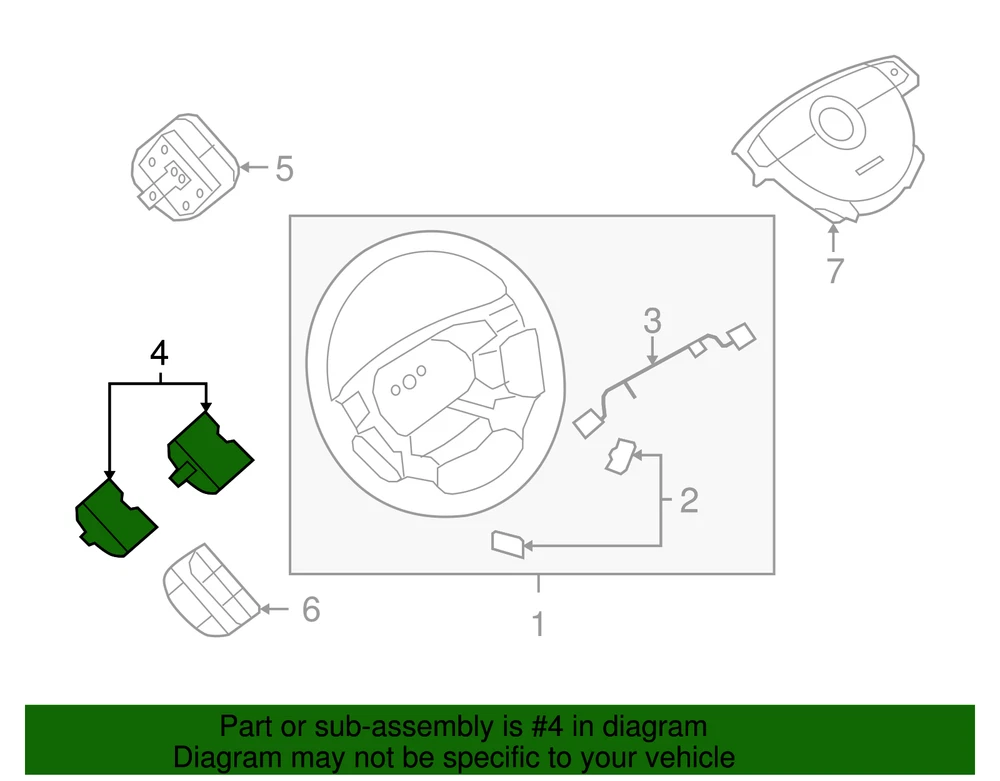 5

7

3

4

2

6

1

Part or sub-assembly is #4 in diagram
Diagram may not be specific to your vehicle