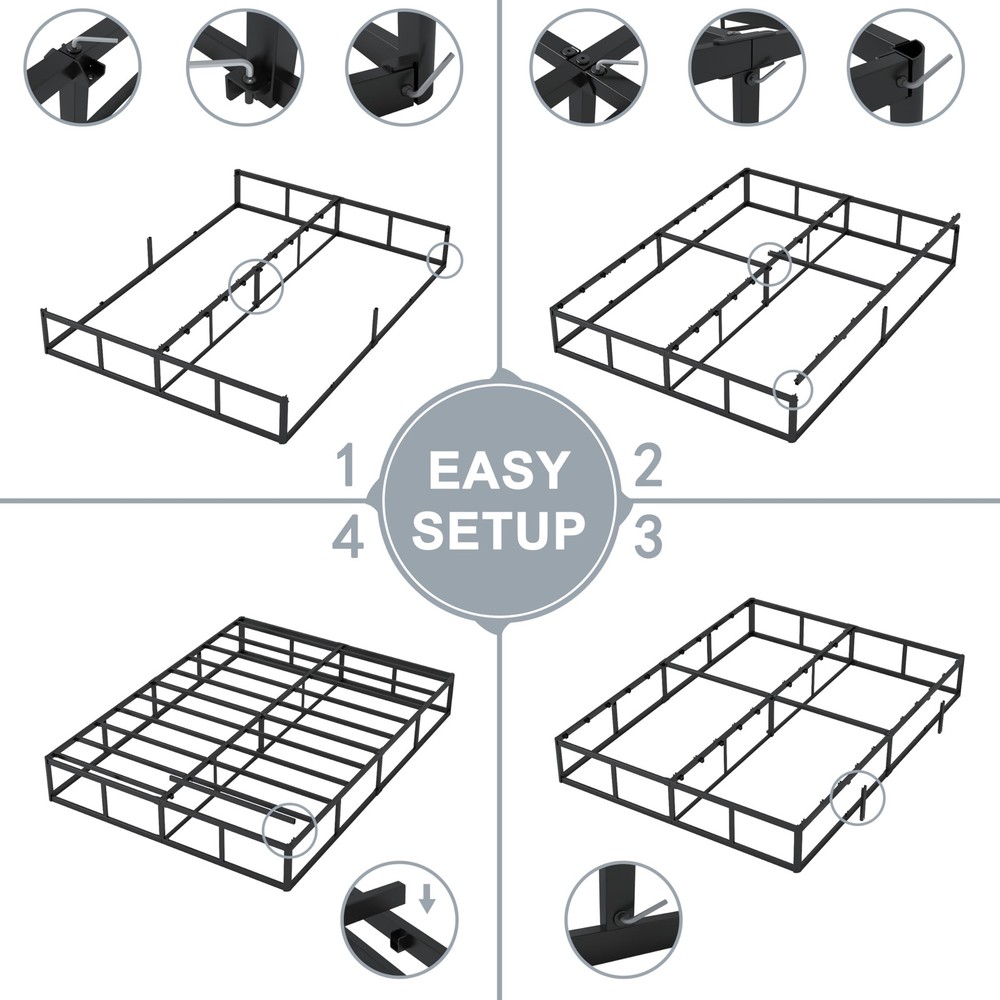 1
EASY
SETUP
2
4
3