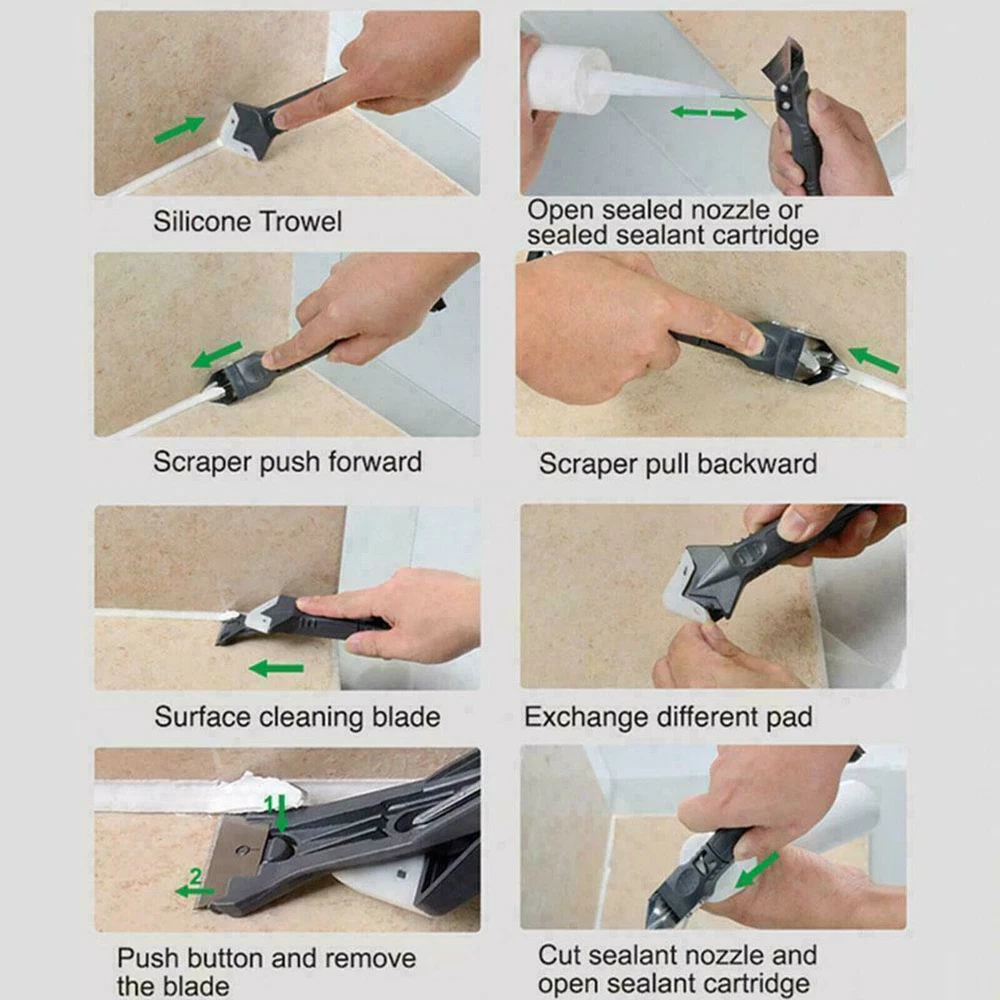 Silicone Trowel

Open sealed nozzle or sealed sealant cartridge

Scraper push forward

Scraper pull backward

Surface cleaning blade

Exchange different pad

1

2

Push button and remove the blade

Cut sealant nozzle and open sealant cartridge