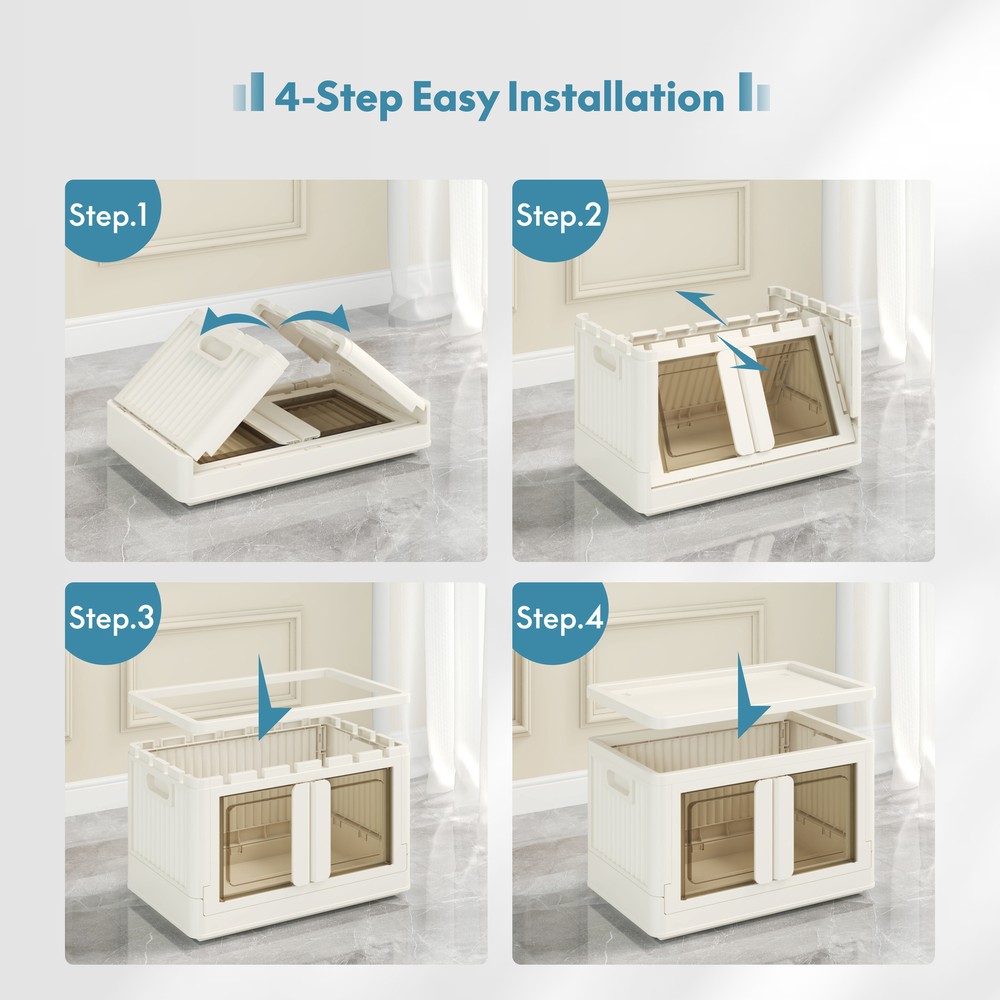 4-Step Easy Installation

Step.1

Step.2

Step.3

Step.4