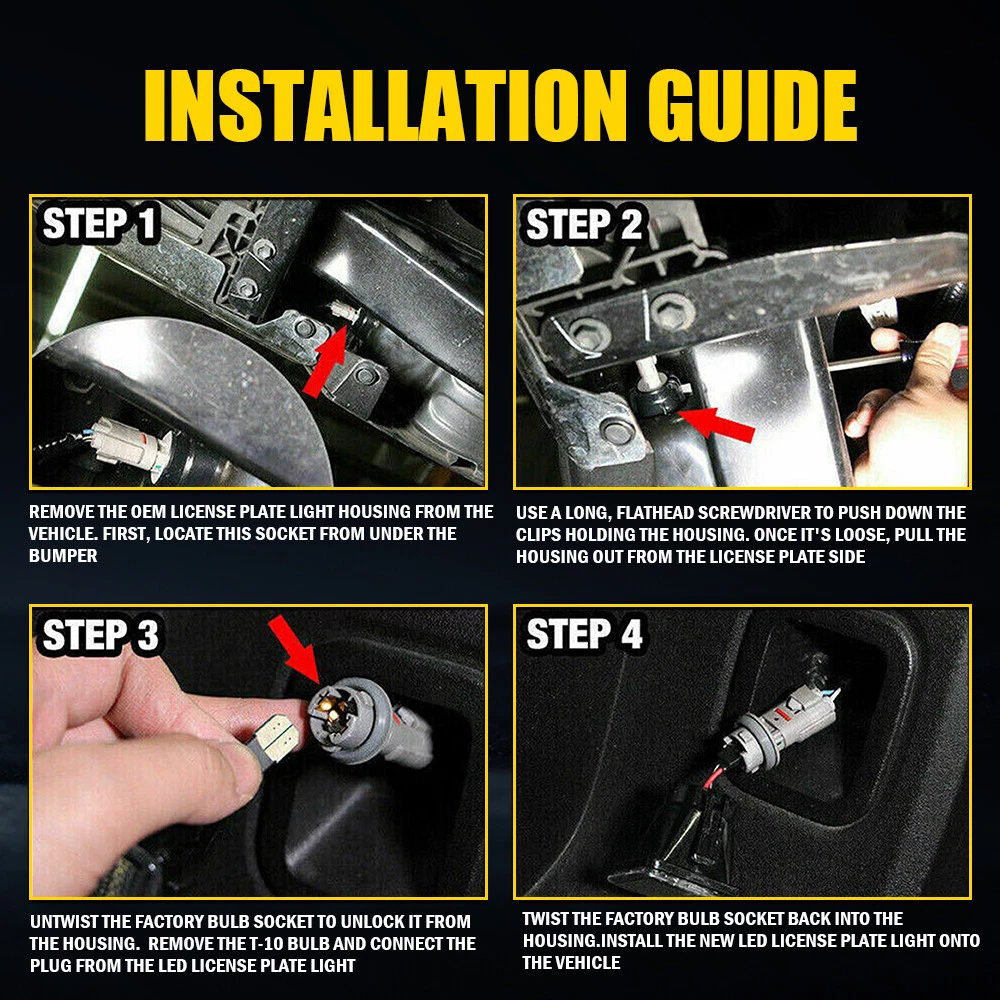 INSTALLATION GUIDE

STEP 1

REMOVE THE OEM LICENSE PLATE LIGHT HOUSING FROM THE VEHICLE. FIRST, LOCATE THIS SOCKET FROM UNDER THE BUMPER

STEP 2

USE A LONG, FLATHEAD SCREWDRIVER TO PUSH DOWN THE CLIPS HOLDING THE HOUSING. ONCE IT'S LOOSE, PULL THE HOUSING OUT FROM THE LICENSE PLATE SIDE

STEP 3

UNTWIST THE FACTORY BULB SOCKET TO UNLOCK IT FROM THE HOUSING. REMOVE THE T-10 BULB AND CONNECT THE PLUG FROM THE LED LICENSE PLATE LIGHT

STEP 4

TWIST THE FACTORY BULB SOCKET BACK INTO THE HOUSING.INSTALL THE NEW LED LICENSE PLATE LIGHT ONTO THE VEHICLE